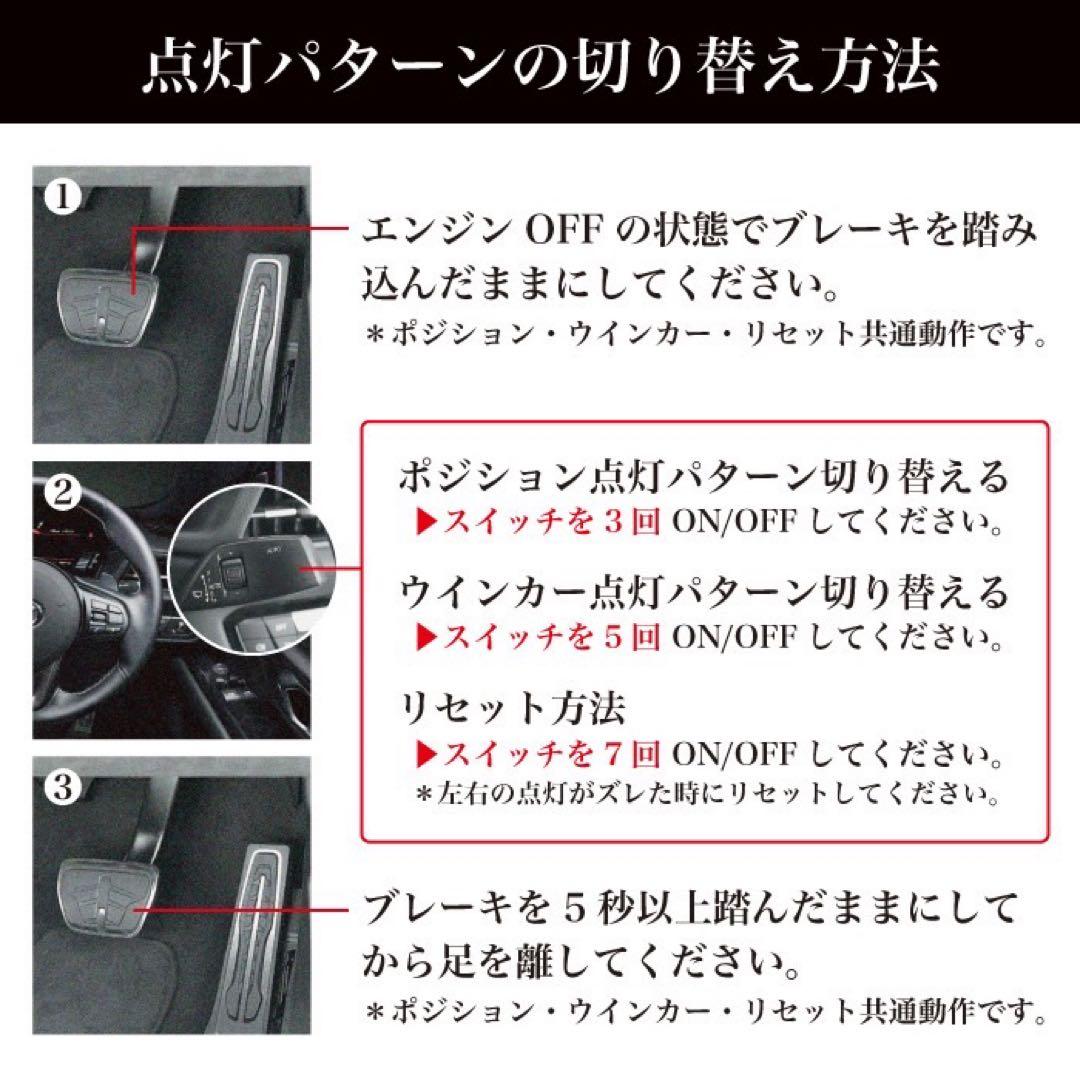 点灯パターンの切り替え方法

①

エンジン OFF の状態でブレーキを踏み込んだままにしてください。
＊ポジション・ウインカー・リセット共通動作です。

②

ポジション点灯パターン切り替える
▶スイッチを３回 ON/OFF してください。

ウインカー点灯パターン切り替える
▶スイッチを５回 ON/OFF してください。

リセット方法
▶スイッチを７回 ON/OFF してください。
＊左右の点灯がズレた時にリセットしてください。

③

ブレーキを５秒以上踏んだままにしてから足を離してください。
＊ポジション・ウインカー・リセット共通動作です。