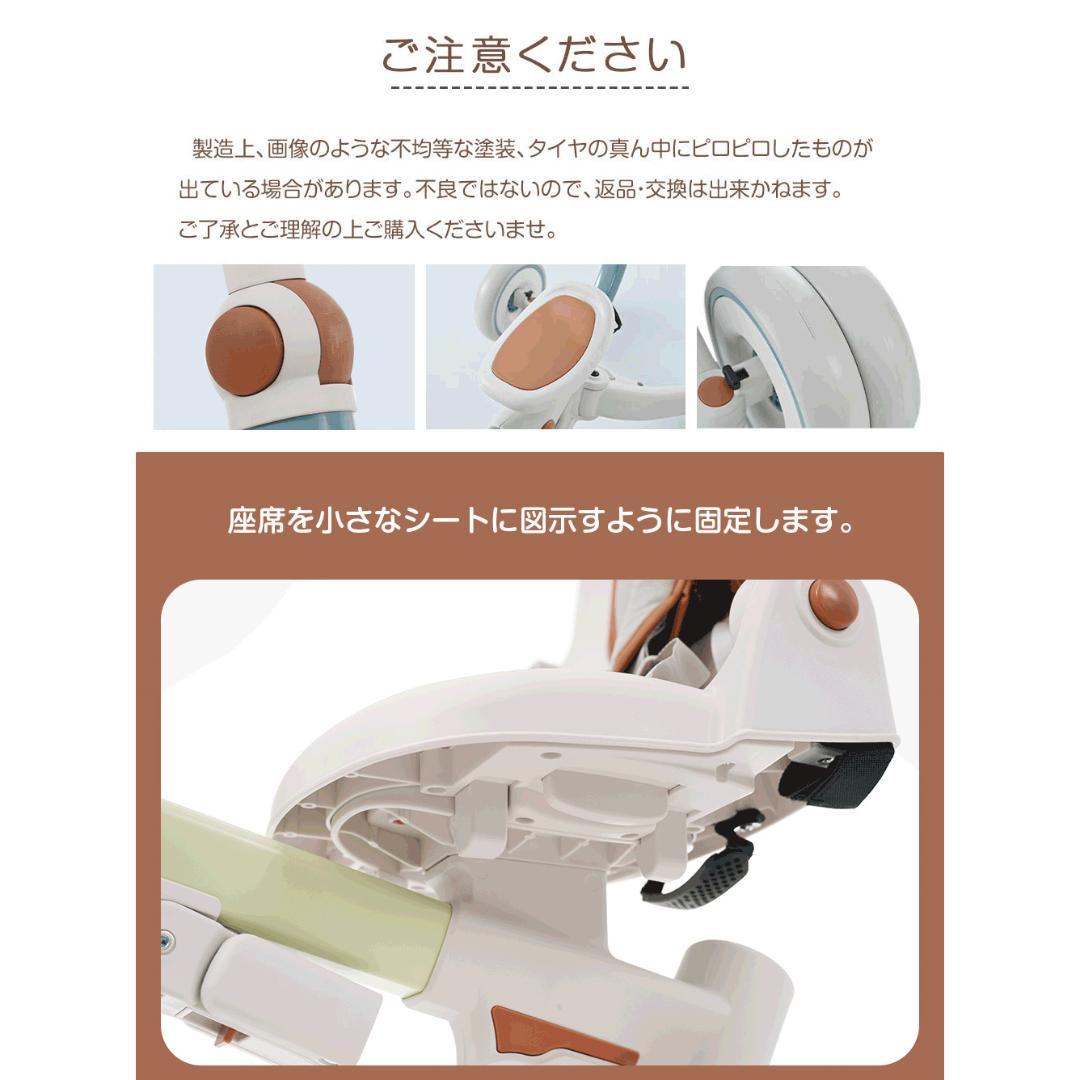 ご注意ください

製造上、画像のような不均等な塗装、タイヤの真ん中にピロピロしたものが出ている場合があります。不良ではないので、返品・交換は出来かねます。ご了承とご理解の上ご購入くださいませ。

座席を小さなシートに図示すように固定します。