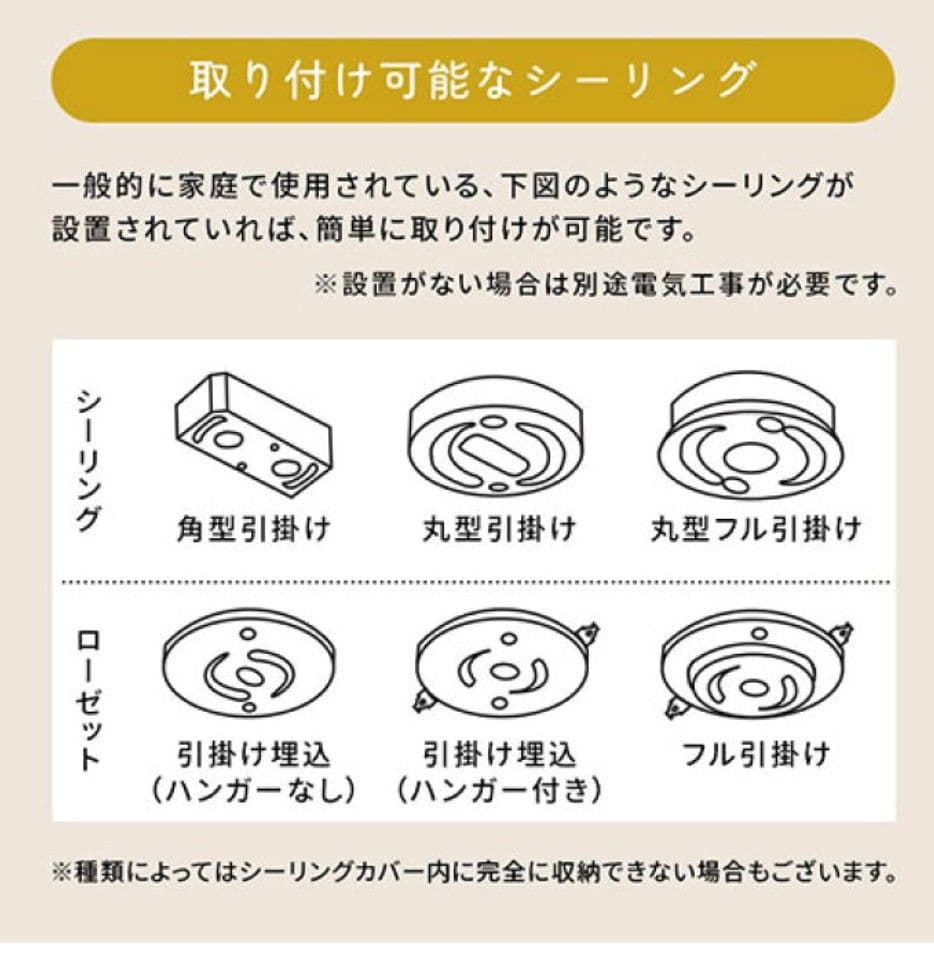 取り付け可能なシーリング

一般的に家庭で使用されている、下図のようなシーリングが設置されていれば、簡単に取り付けが可能です。

※設置がない場合は別途電気工事が必要です。

シーリング

角型引掛け

丸型引掛け

丸型フル引掛け

ローゼット

引掛け埋込
（ハンガーなし）

引掛け埋込
（ハンガー付き）

フル引掛け

※種類によってはシーリングカバー内に完全に収納できない場合もございます。