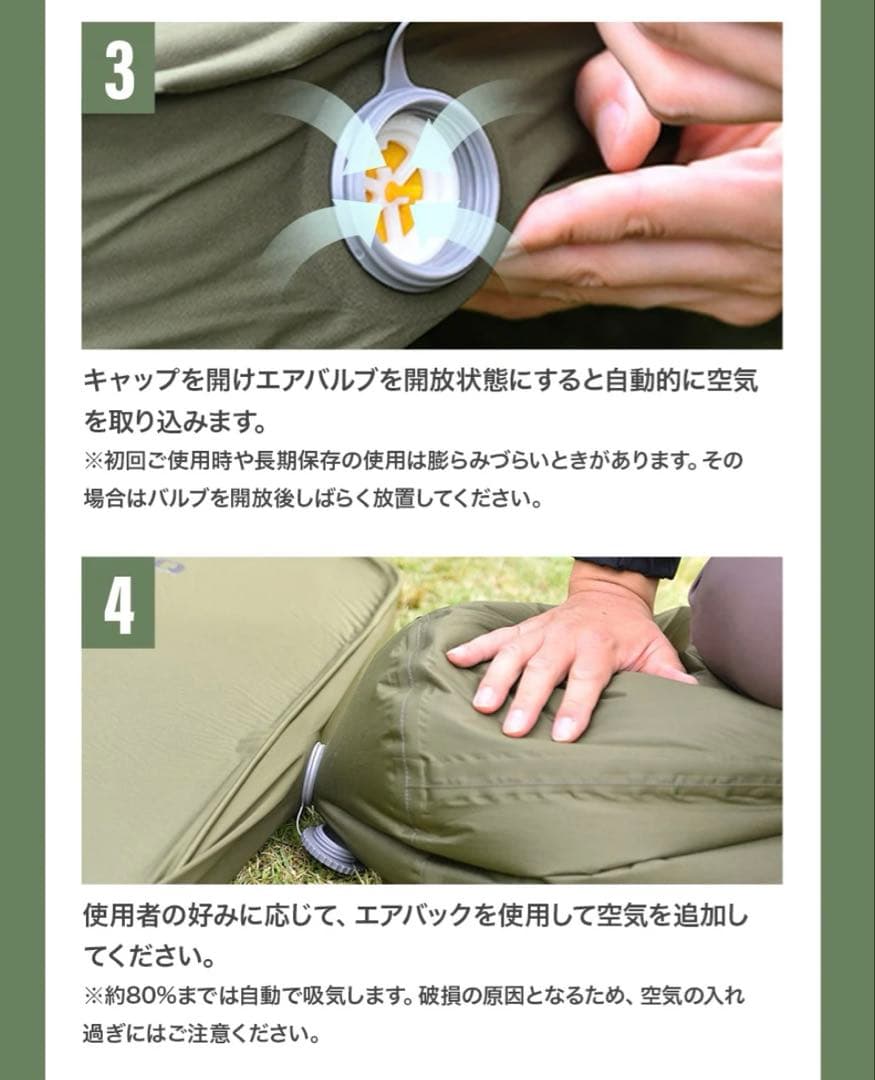 3

キャップを開けエアバルブを開放状態にすると自動的に空気を取り込みます。

※初回ご使用時や長期保存の使用は膨らみづらいときがあります。その場合はバルブを開放後しばらく放置してください。

4

使用者の好みに応じて、エアバックを使用して空気を追加してください。

※約80%までは自動で吸気します。破損の原因となるため、空気の入れ過ぎにはご注意ください。