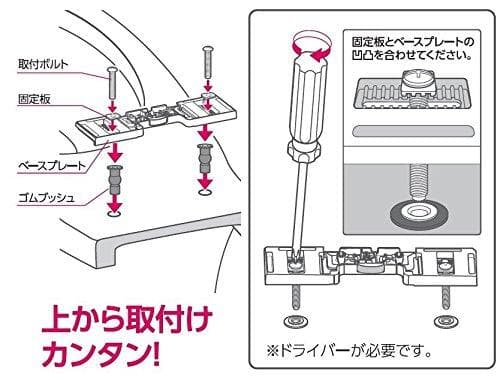 取付ボルト

固定板

ベースプレート

ゴムブッシュ

上から取付け
カンタン!

固定板とベースプレートの凹凸を合わせてください。

※ドライバーが必要です。