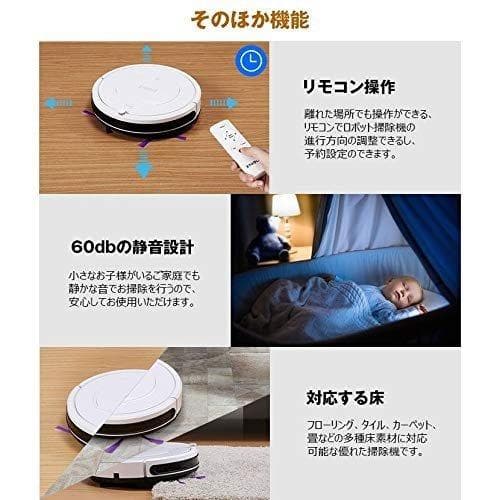 そのほか機能

リモコン操作

離れた場所でも操作ができる、リモコンでロボット掃除機の進行方向の調整できるし、予約設定のできます。

60dbの静音設計

小さなお子様がいるご家庭でも静かな音でお掃除を行うので、安心してお使用いただけます。

対応する床

フローリング、タイル、カーペット、畳などの多種床素材に対応可能な優れた掃除機です。