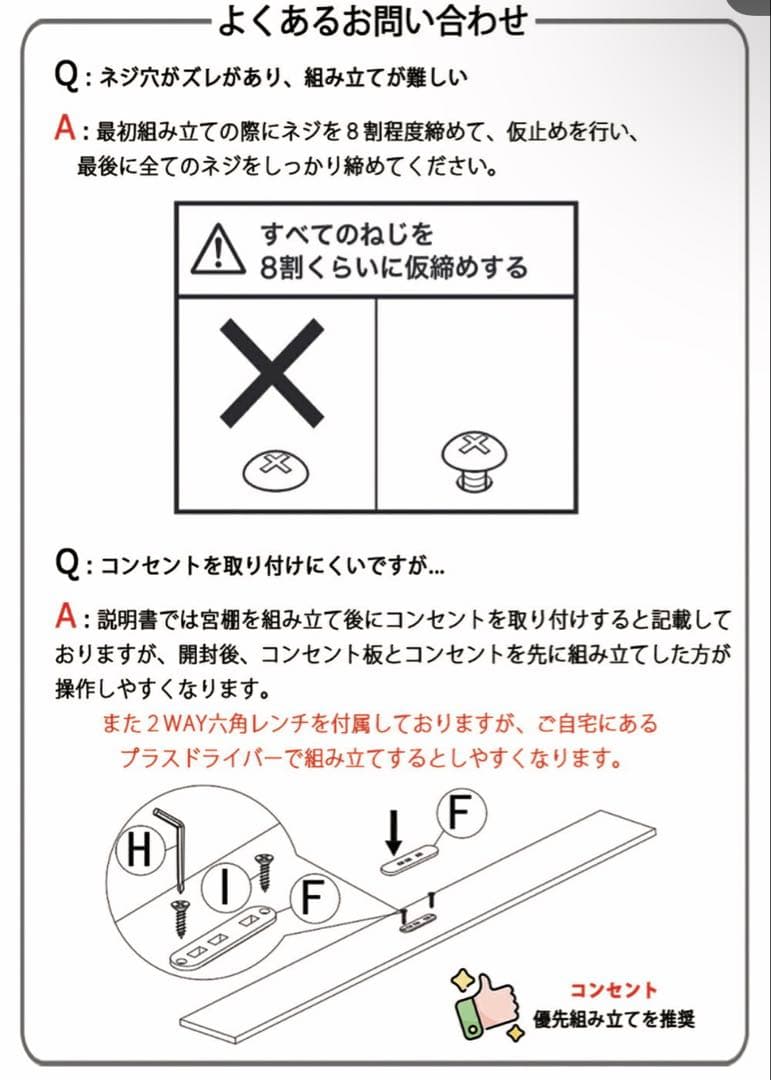 よくあるお問い合わせ

Q：ネジ穴がズレがあり、組み立てが難しい

A：最初組み立ての際にネジを８割程度締めて、仮止めを行い、最後に全てのネジをしっかり締めてください。

すべてのねじを
8割くらいに仮締めする

Q：コンセントを取り付けにくいですが…

A：説明書では宮棚を組み立て後にコンセントを取り付けすると記載しておりますが、開封後、コンセント板とコンセントを先に組み立てした方が操作しやすくなります。

また２WAY六角レンチを付属しておりますが、ご自宅にあるプラスドライバーで組み立てするとしやすくなります。

H
I
F
F

コンセント
優先組み立てを推奨