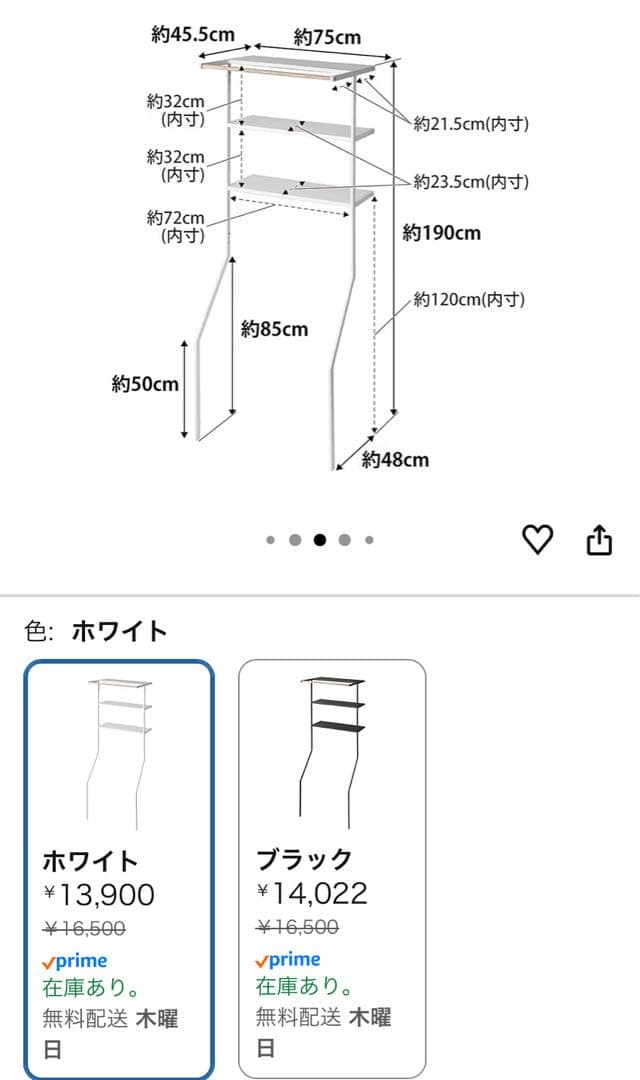 約45.5cm
約75cm
約32cm (内寸)
約32cm (内寸)
約72cm (内寸)
約21.5cm(内寸)
約23.5cm(内寸)
約190cm
約120cm(内寸)
約85cm
約50cm
約48cm

色: ホワイト

ホワイト
¥13,900
¥16,500
prime
在庫あり。
無料配送 木曜日

ブラック
¥14,022
¥16,500
prime
在庫あり。
無料配送 木曜日