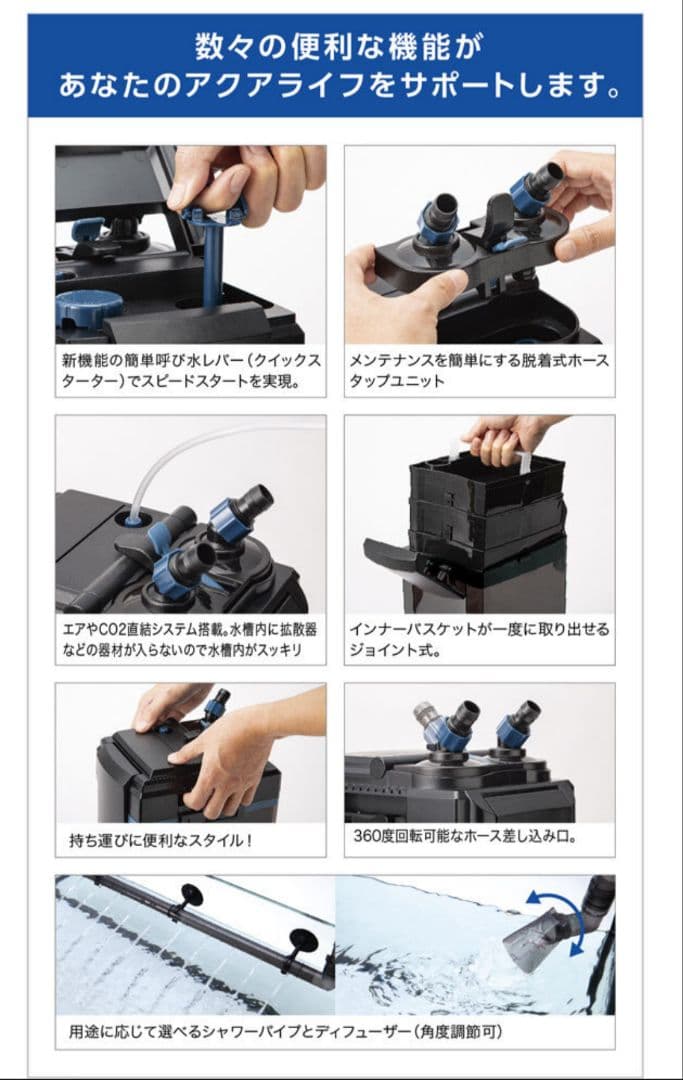 数々の便利な機能が
あなたのアクアライフをサポートします。

新機能の簡単呼び水レバー（クイックスターター）でスピードスタートを実現。

メンテナンスを簡単にする脱着式ホースタップユニット

エアやCO2直結システム搭載。水槽内に拡散器などの器材が入らないので水槽内がスッキリ

インナーバスケットが一度に取り出せるジョイント式。

持ち運びに便利なスタイル！

360度回転可能なホース差し込み口。

用途に応じて選べるシャワーパイプとディフューザー（角度調節可）