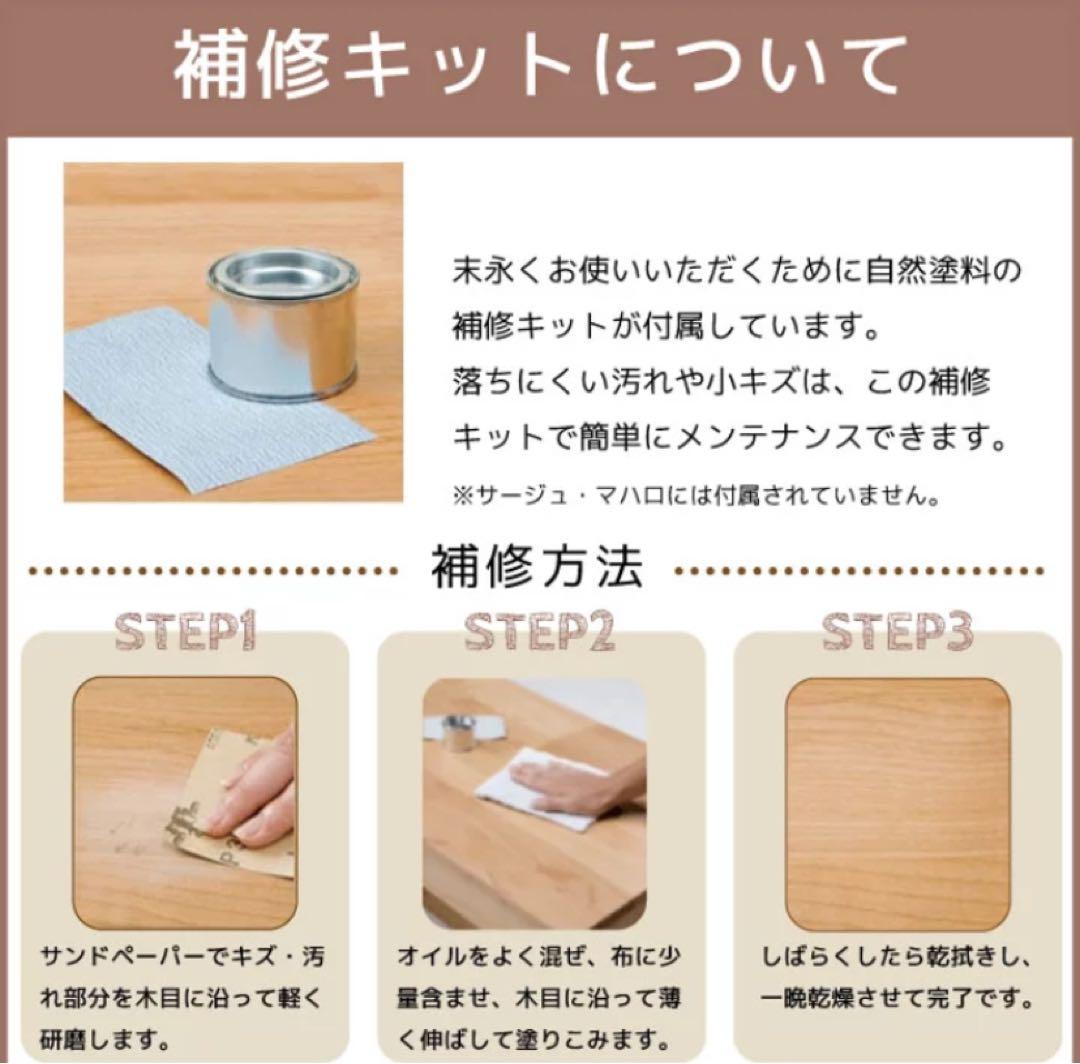 補修キットについて

末永くお使いいただくために自然塗料の補修キットが付属しています。
落ちにくい汚れや小キズは、この補修キットで簡単にメンテナンスできます。
※サージュ・マハロには付属されていません。

補修方法

STEP1

サンドペーパーでキズ・汚れ部分を木目に沿って軽く研磨します。

STEP2

オイルをよく混ぜ、布に少量含ませ、木目に沿って薄く伸ばして塗りこみます。

STEP3

しばらくしたら乾拭きし、一晩乾燥させて完了です。