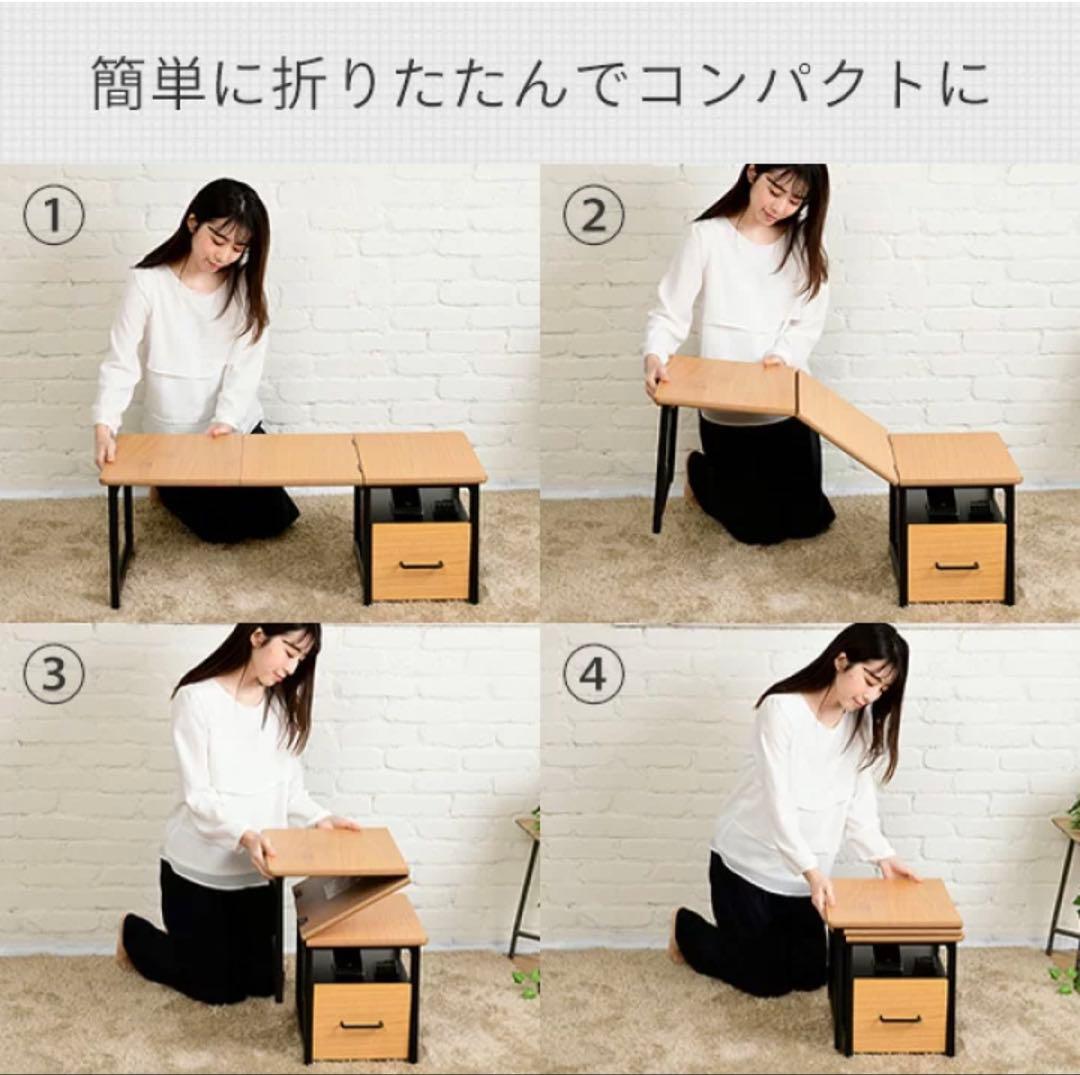 簡単に折りたたんでコンパクトに

①

②

③

④