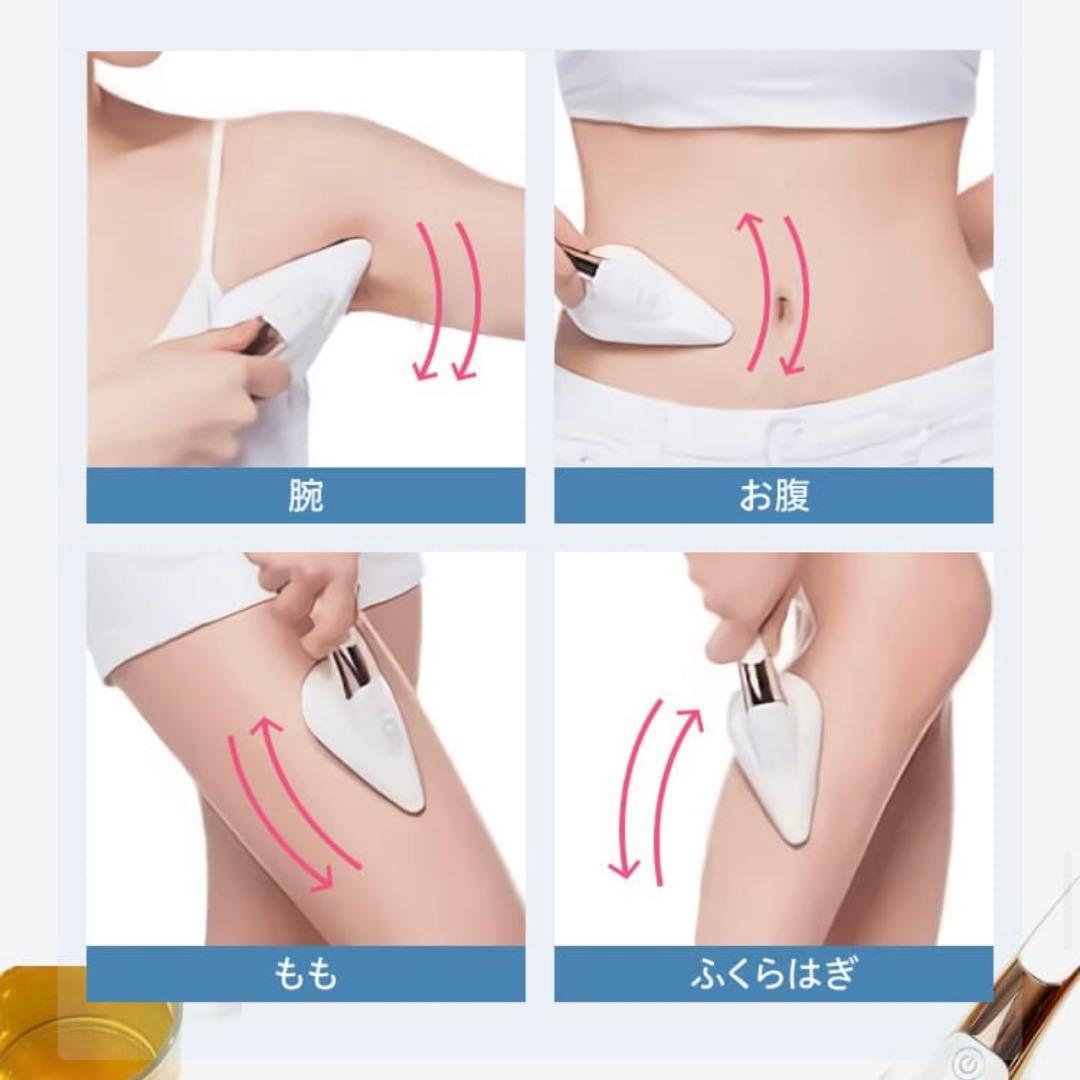 腕

お腹

もも

ふくらはぎ