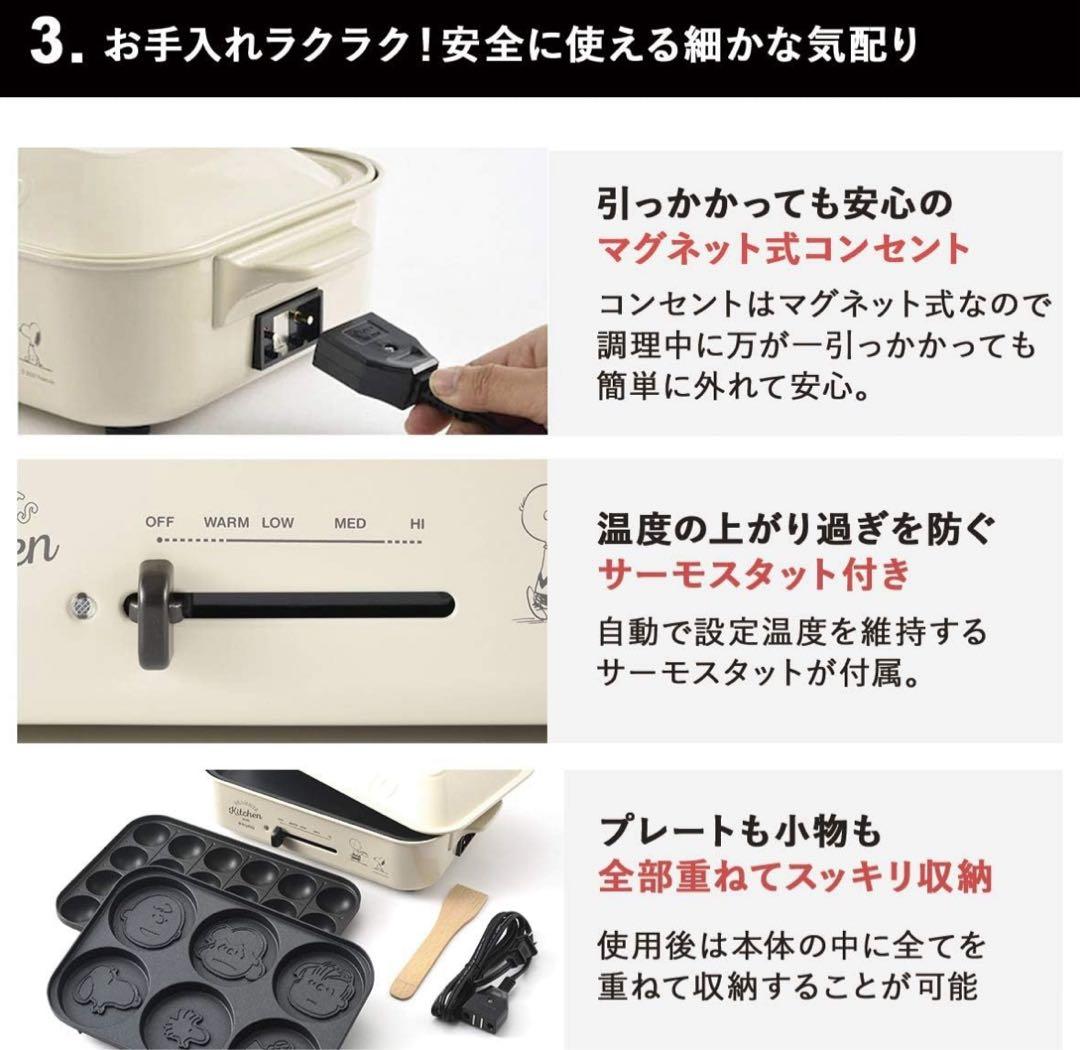 3. お手入れラクラク！安全に使える細かな気配り

引っかかっても安心の
マグネット式コンセント

コンセントはマグネット式なので調理中に万が一引っかかっても簡単に外れて安心。

OFF WARM LOW MED HI

温度の上がり過ぎを防ぐ
サーモスタット付き

自動で設定温度を維持するサーモスタットが付属。

Kitchen

プレートも小物も
全部重ねてスッキリ収納

使用後は本体の中に全てを重ねて収納することが可能