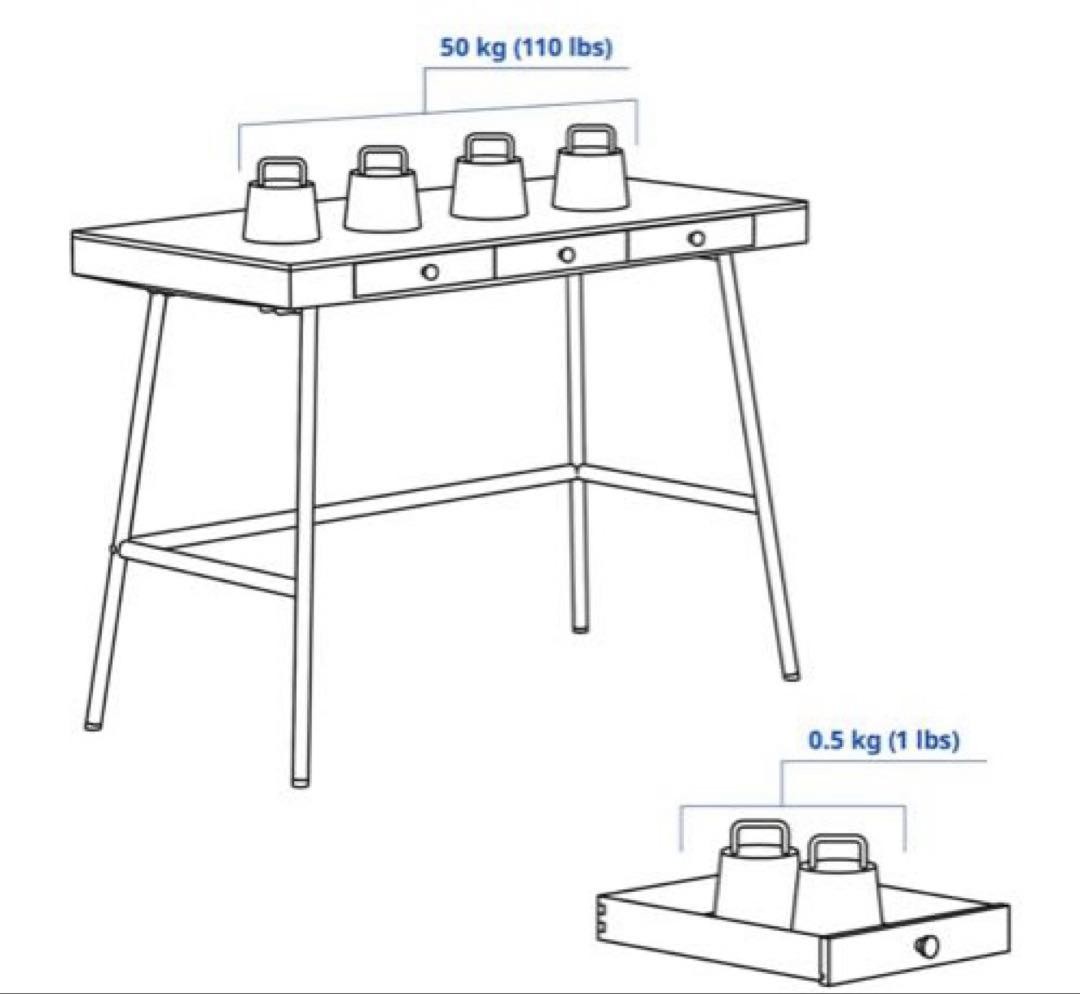 50 kg (110 lbs)

0.5 kg (1 lbs)