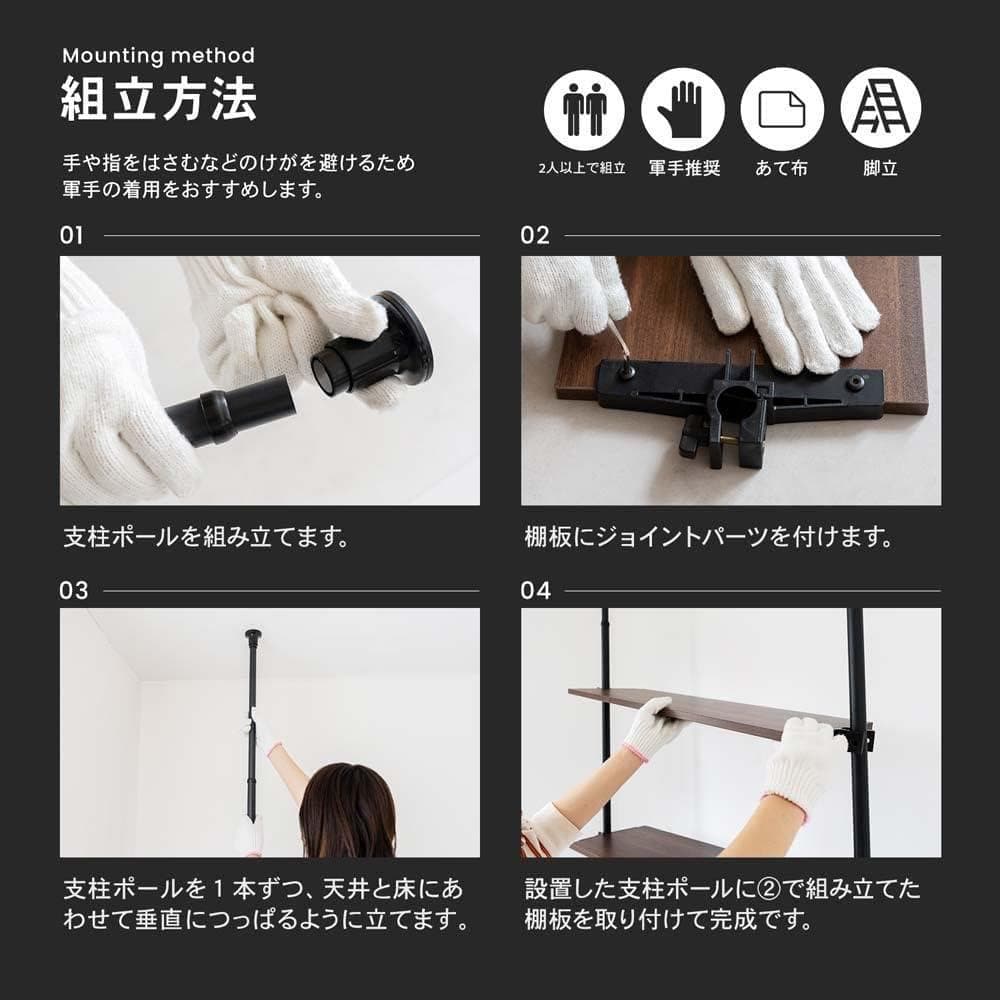 Mounting method
組立方法

手や指をはさむなどのけがを避けるため軍手の着用をおすすめします。

2人以上で組立
軍手推奨
あて布
脚立

01
支柱ポールを組み立てます。

02
棚板にジョイントパーツを付けます。

03
支柱ポールを１本ずつ、天井と床にあわせて垂直につっぱるように立てます。

04
設置した支柱ポールに②で組み立てた棚板を取り付けて完成です。