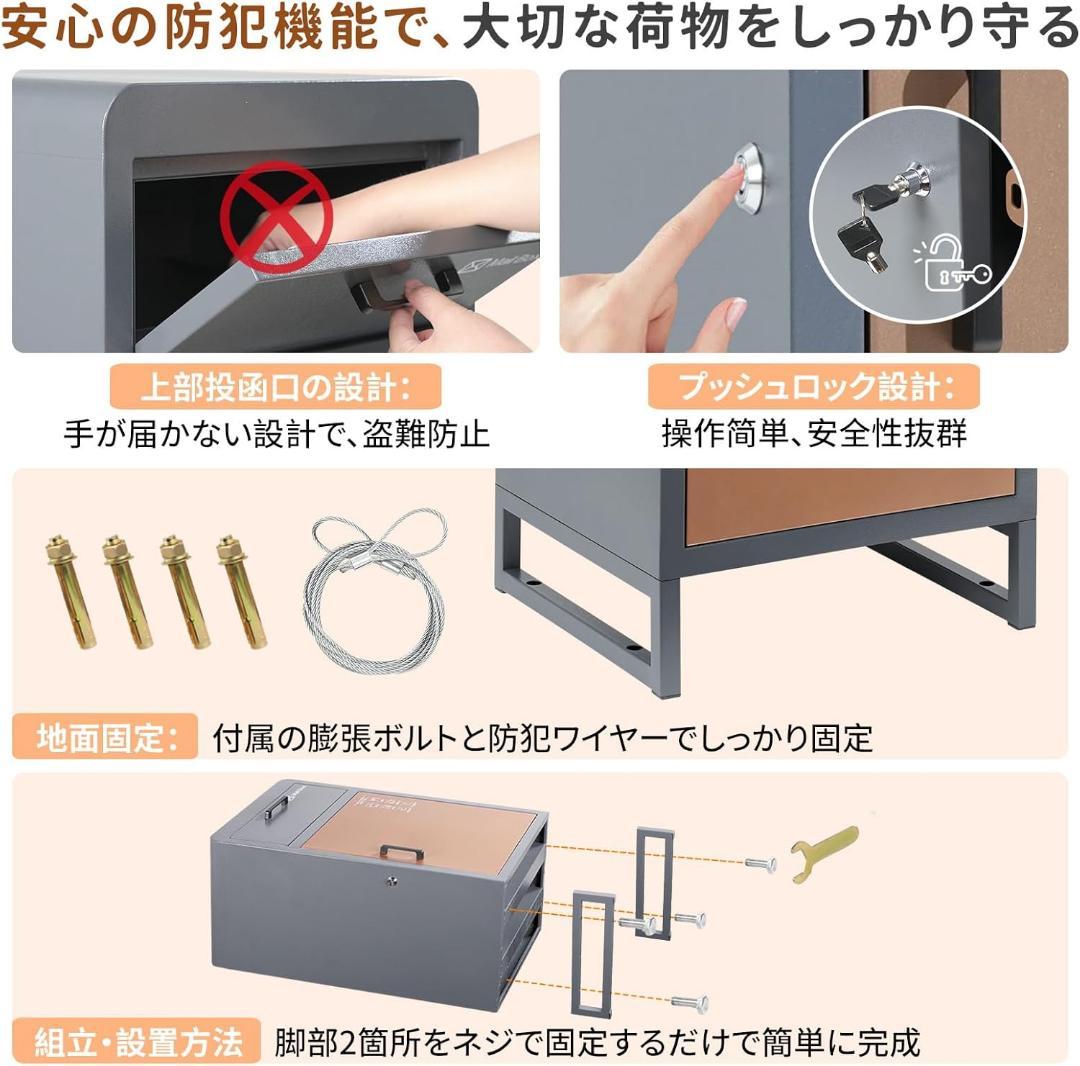 安心の防犯機能で、大切な荷物をしっかり守る

上部投函口の設計:
手が届かない設計で、盗難防止

プッシュロック設計:
操作簡単、安全性抜群

地面固定: 付属の膨張ボルトと防犯ワイヤーでしっかり固定

組立・設置方法 脚部2箇所をネジで固定するだけで簡単に完成