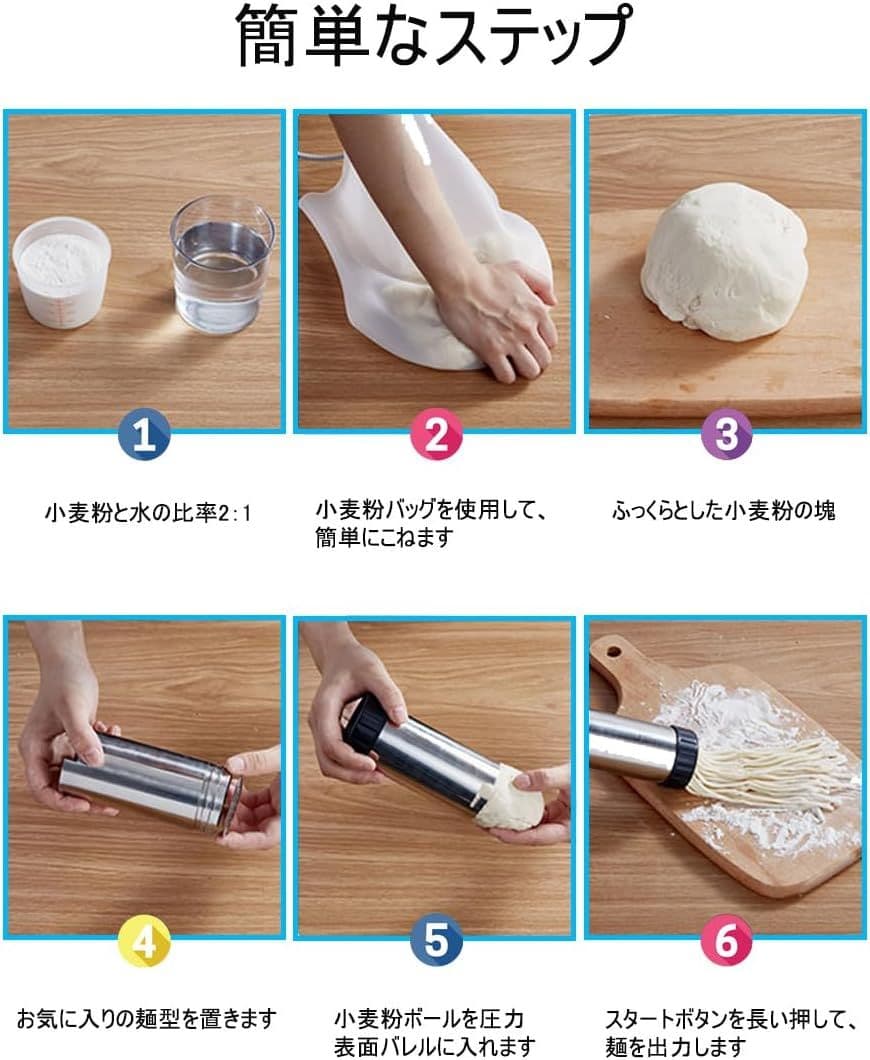 簡単なステップ

1

小麦粉と水の比率2:1

2

小麦粉バッグを使用して、簡単にこねます

3

ふっくらとした小麦粉の塊

4

お気に入りの麺型を置きます

5

小麦粉ボールを圧力表面バレルに入れます

6

スタートボタンを長い押して、麺を出力します