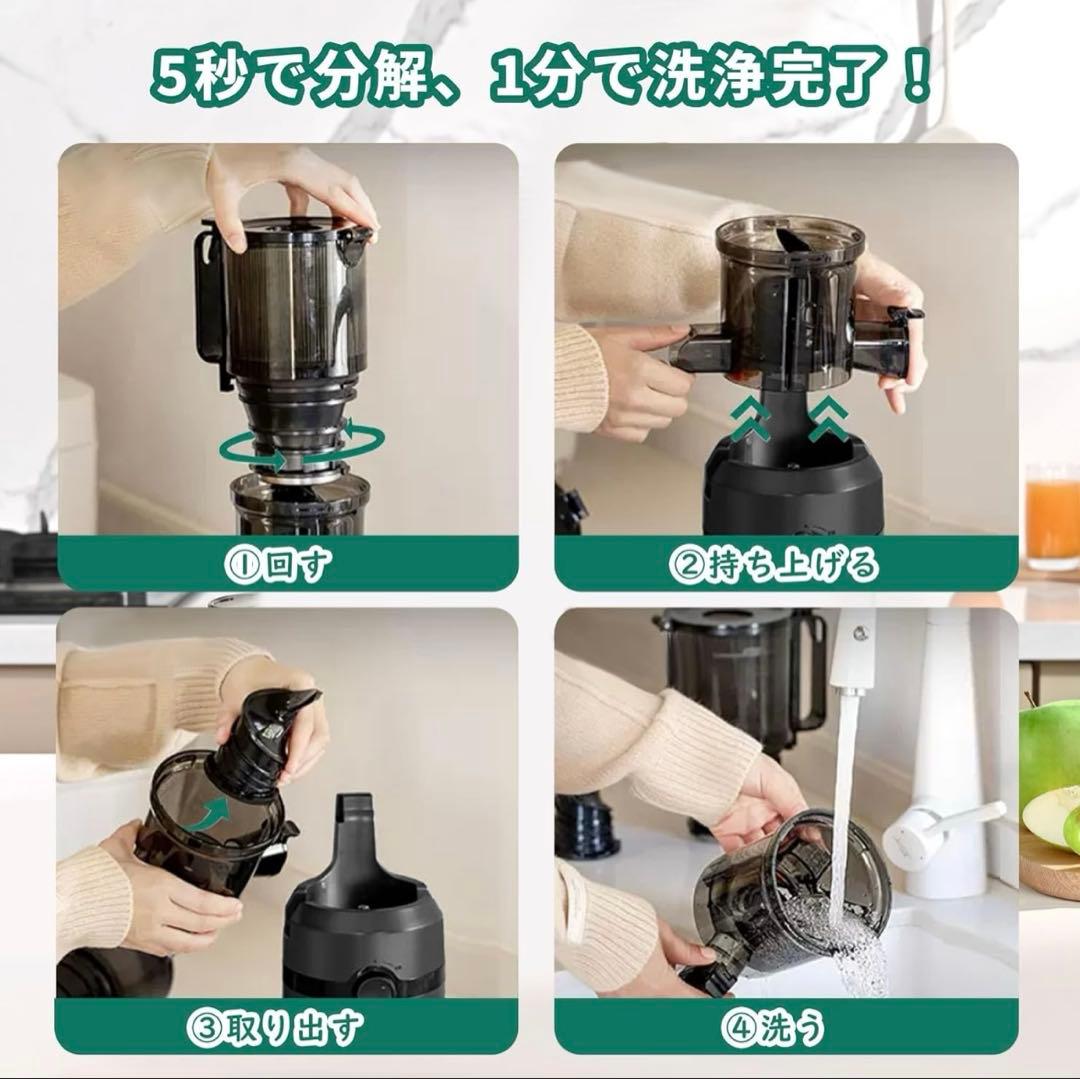 5秒で分解、1分で洗浄完了！

①回す

②持ち上げる

③取り出す

④洗う