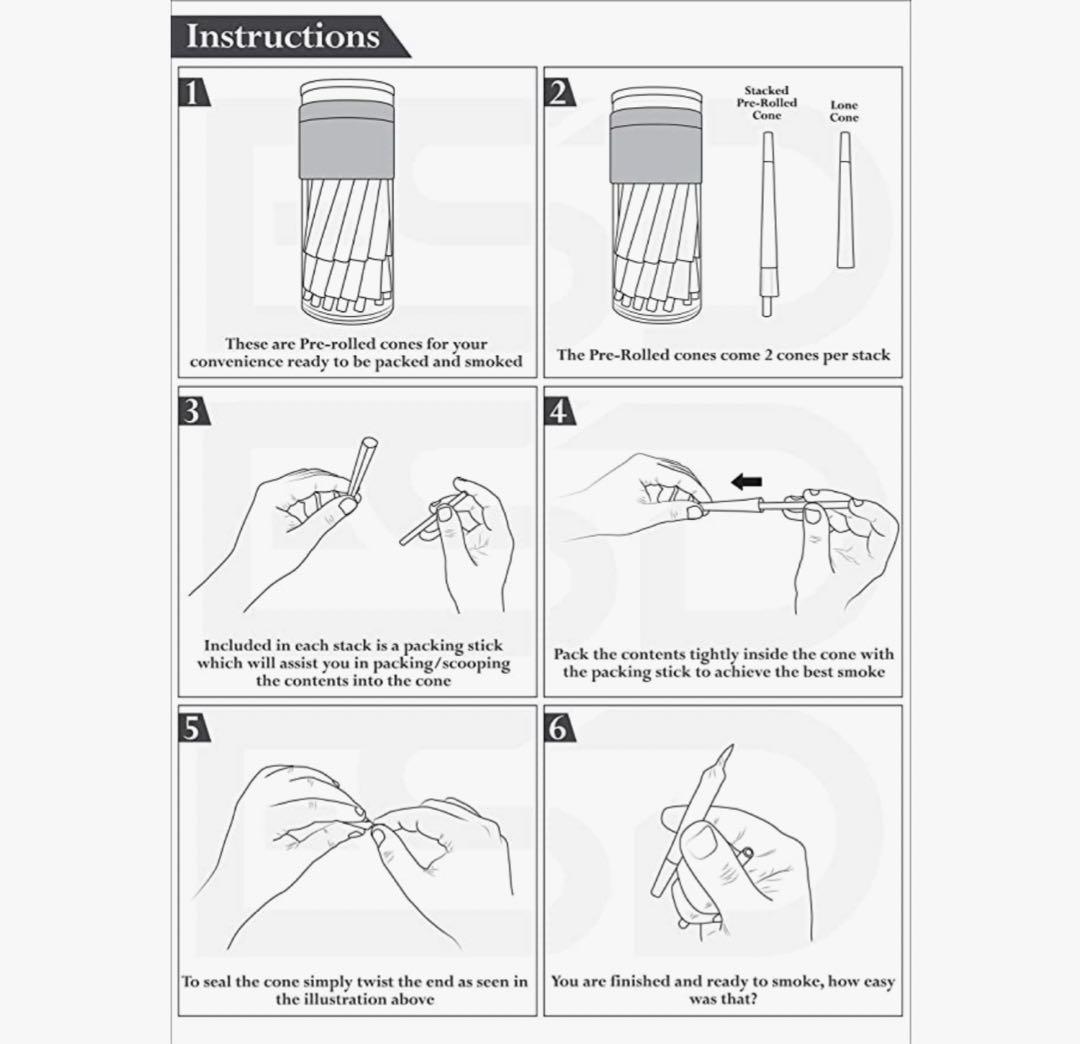 Instructions

1

These are Pre-rolled cones for your convenience ready to be packed and smoked

2

Stacked Pre-Rolled Cone

Lone Cone

The Pre-Rolled cones come 2 cones per stack

3

Included in each stack is a packing stick which will assist you in packing/scooping the contents into the cone

4

Pack the contents tightly inside the cone with the packing stick to achieve the best smoke

5

To seal the cone simply twist the end as seen in the illustration above

6

You are finished and ready to smoke, how easy was that?