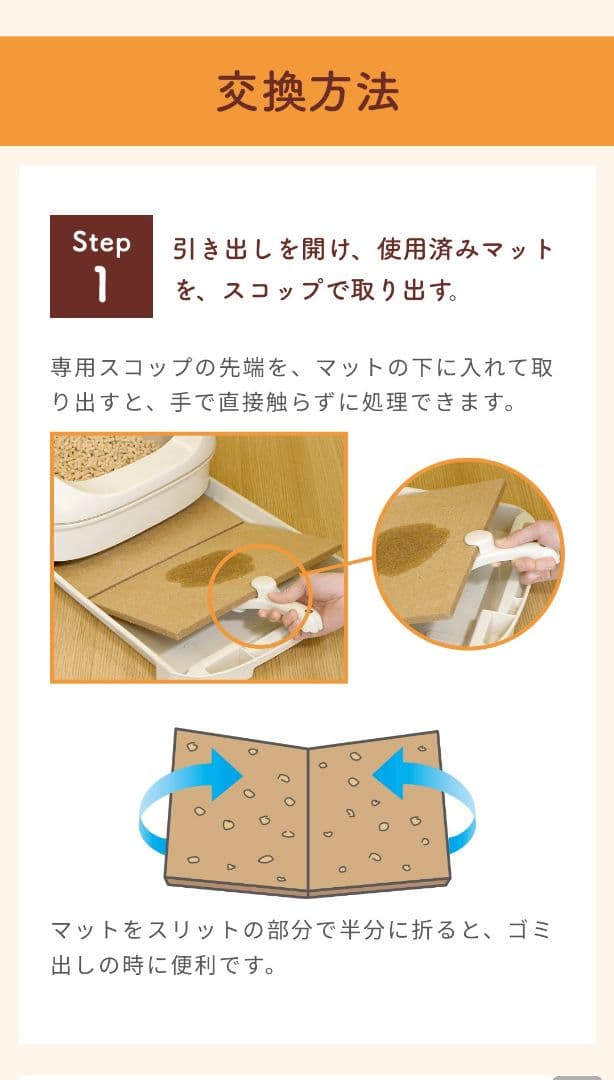 交換方法

Step 1

引き出しを開け、使用済みマットを、スコップで取り出す。

専用スコップの先端を、マットの下に入れて取り出すと、手で直接触らずに処理できます。

マットをスリットの部分で半分に折ると、ゴミ出しの時に便利です。