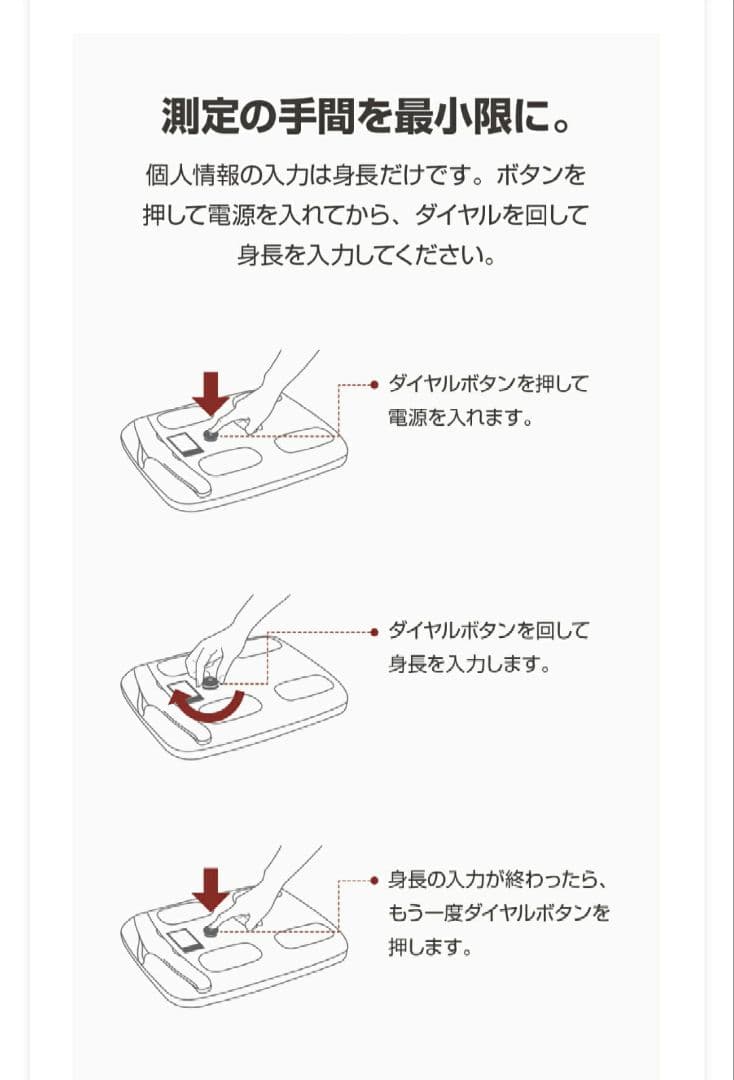 測定の手間を最小限に。

個人情報の入力は身長だけです。ボタンを押して電源を入れてから、ダイヤルを回して身長を入力してください。

ダイヤルボタンを押して電源を入れます。

ダイヤルボタンを回して身長を入力します。

身長の入力が終わったら、もう一度ダイヤルボタンを押します。