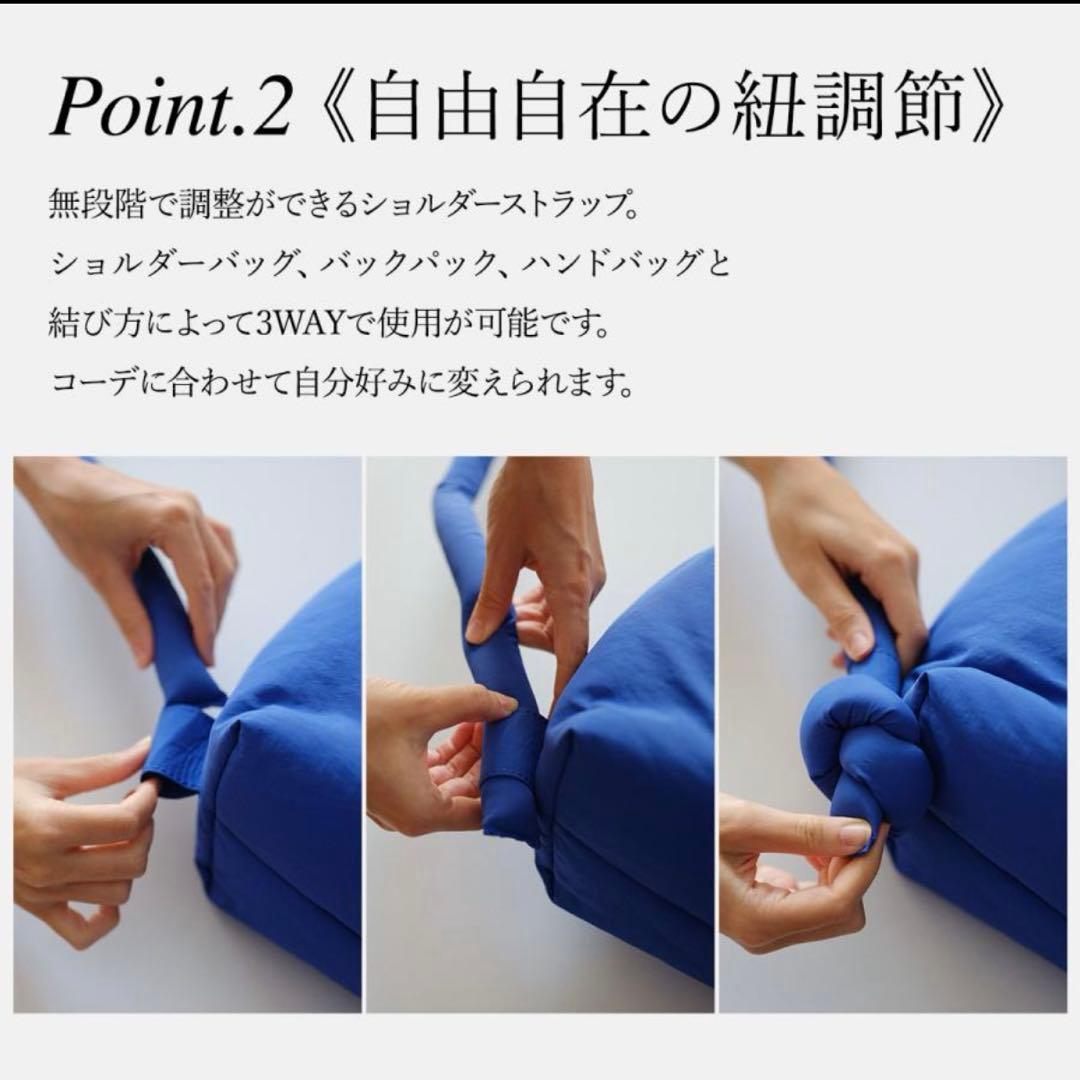 Point.2《自由自在の紐調節》

無段階で調整ができるショルダーストラップ。
ショルダーバッグ、バックパック、ハンドバッグと
結び方によって3WAYで使用が可能です。
コーデに合わせて自分好みに変えられます。