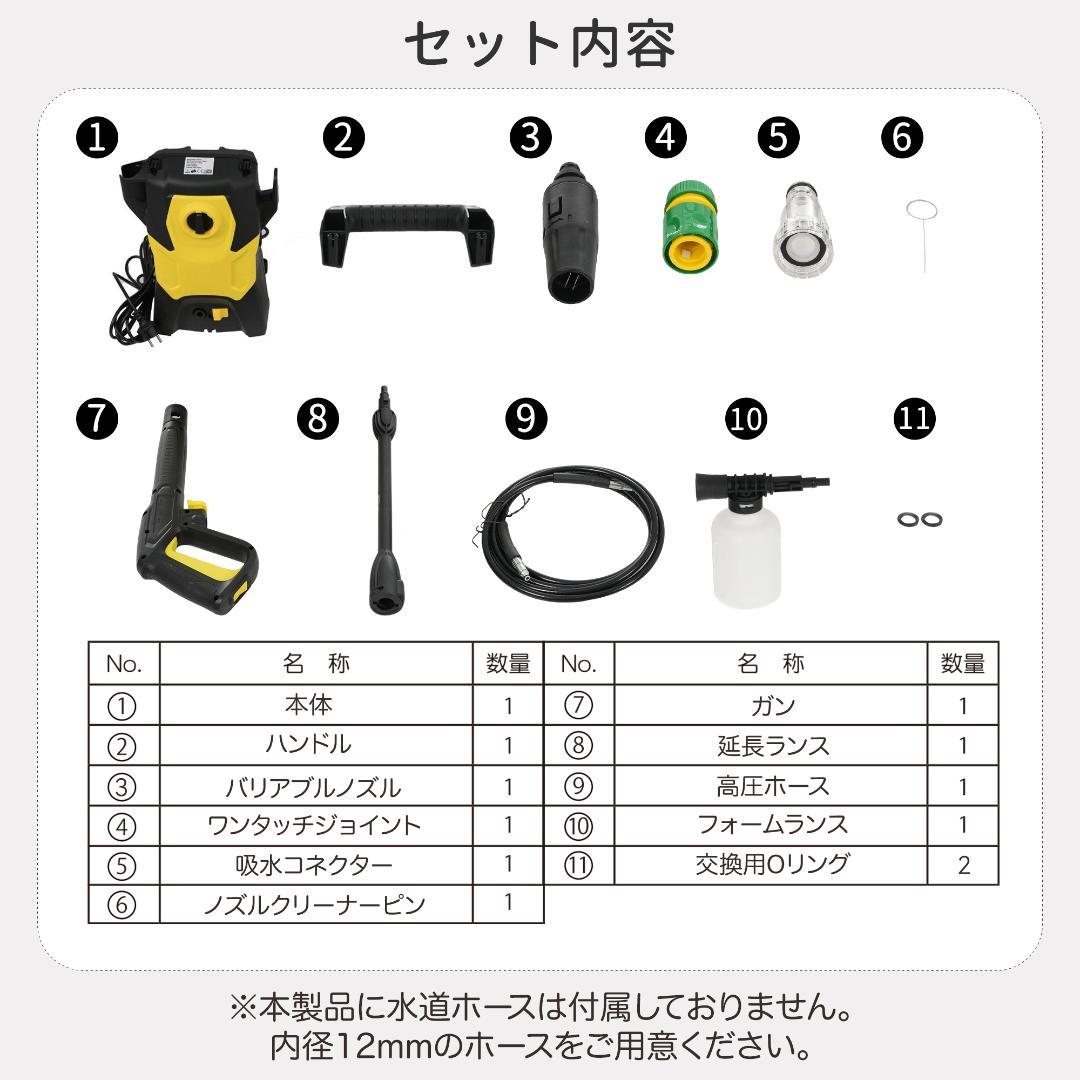 セット内容

❶ ❷ ❸ ❹ ❺ ❻

❼ ❽ ❾ ❿ ⓫

| No. | 名 称 | 数量 | No. | 名 称 | 数量 |
|---|---|---|---|---|---|
| ① | 本体 | 1 | ⑦ | ガン | 1 |
| ② | ハンドル | 1 | ⑧ | 延長ランス | 1 |
| ③ | バリアブルノズル | 1 | ⑨ | 高圧ホース | 1 |
| ④ | ワンタッチジョイント | 1 | ⑩ | フォームランス | 1 |
| ⑤ | 吸水コネクター | 1 | ⑪ | 交換用Oリング | 2 |
| ⑥ | ノズルクリーナーピン | 1 | | | |

※本製品に水道ホースは付属しておりません。
内径12mmのホースをご用意ください。