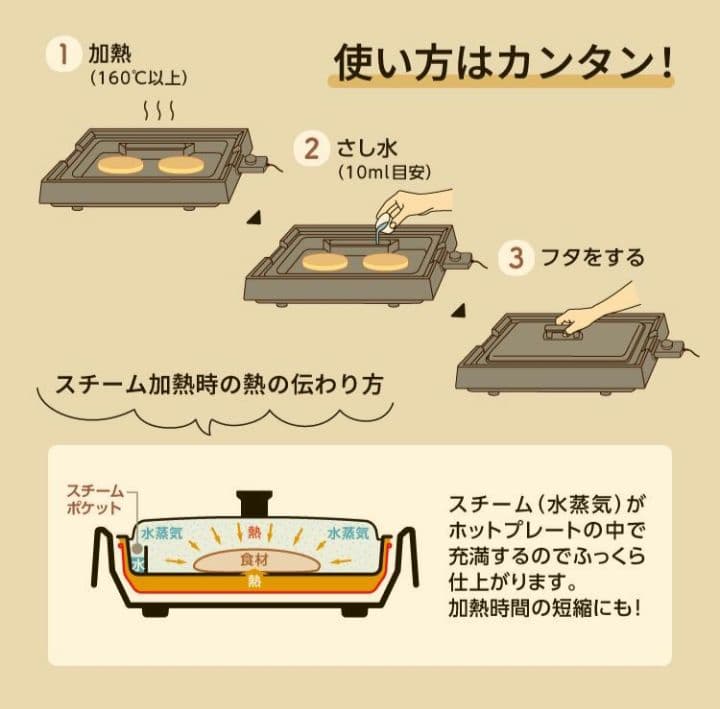 使い方はカンタン！

1 加熱
（160℃以上）

2 さし水
（10ml目安）

3 フタをする

スチーム加熱時の熱の伝わり方

スチームポケット

水蒸気

熱

水蒸気

水

食材

熱

スチーム（水蒸気）がホットプレートの中で充満するのでふっくら仕上がります。
加熱時間の短縮にも！