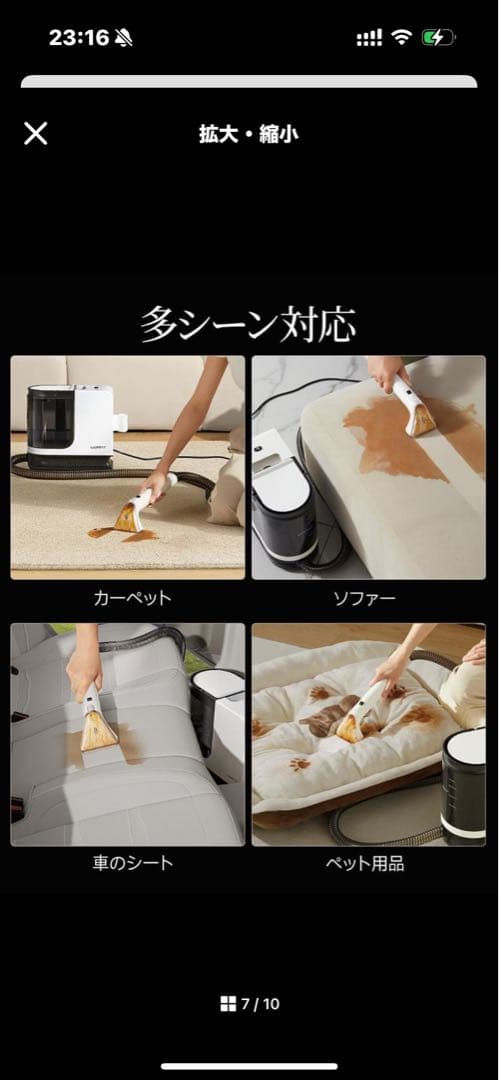 23:16

拡大・縮小

多シーン対応

カーペット

ソファー

車のシート

ペット用品

7 / 10