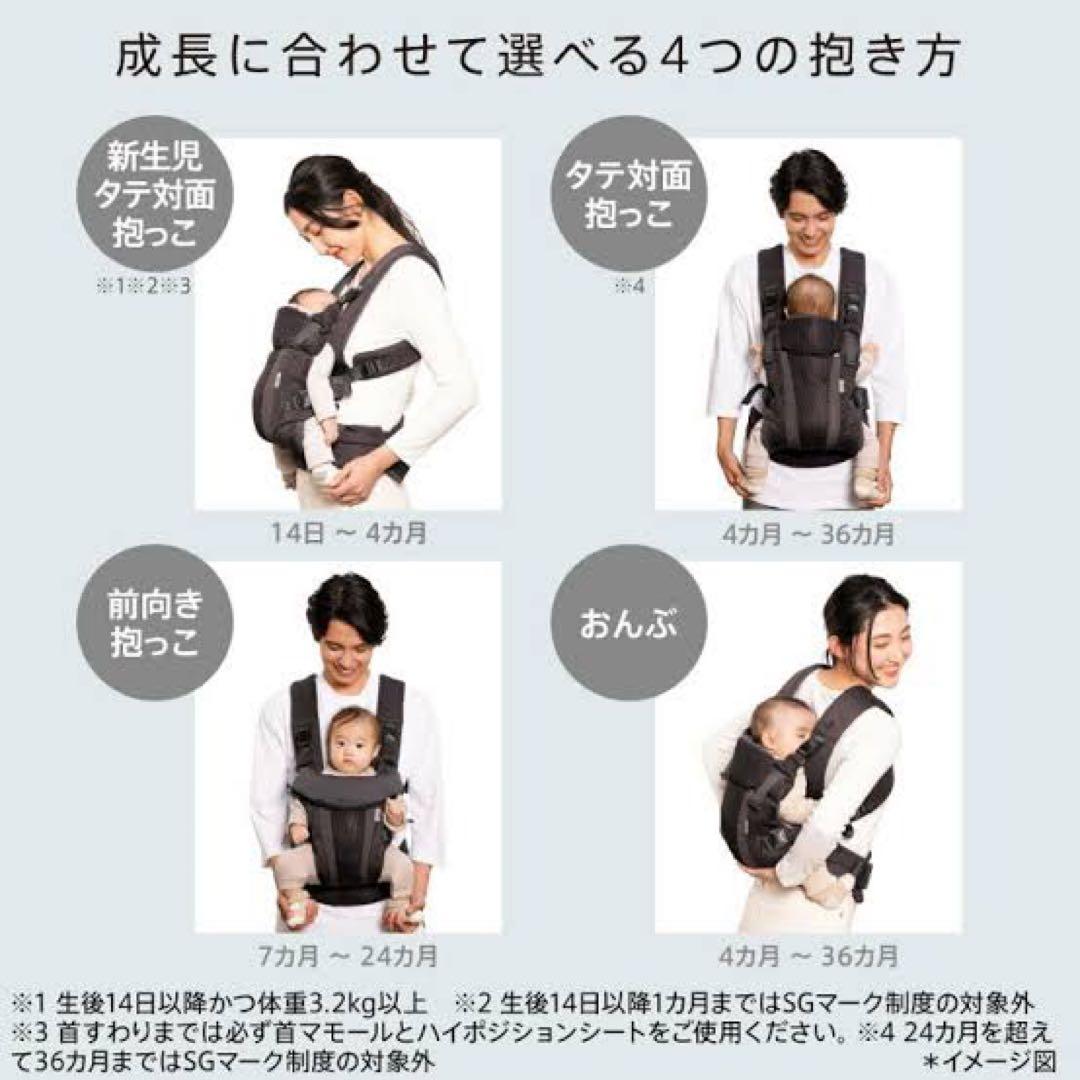 成長に合わせて選べる4つの抱き方

新生児
タテ対面
抱っこ

※1※2※3

14日 ～ 4カ月

タテ対面
抱っこ

※4

4カ月 ～ 36カ月

前向き
抱っこ

7カ月 ～ 24カ月

おんぶ

4カ月 ～ 36カ月

※1 生後14日以降かつ体重3.2kg以上　※2 生後14日以降1カ月まではSGマーク制度の対象外
※3 首すわりまでは必ず首マモールとハイポジションシートをご使用ください。※4 24カ月を超えて36カ月まではSGマーク制度の対象外
＊イメージ図