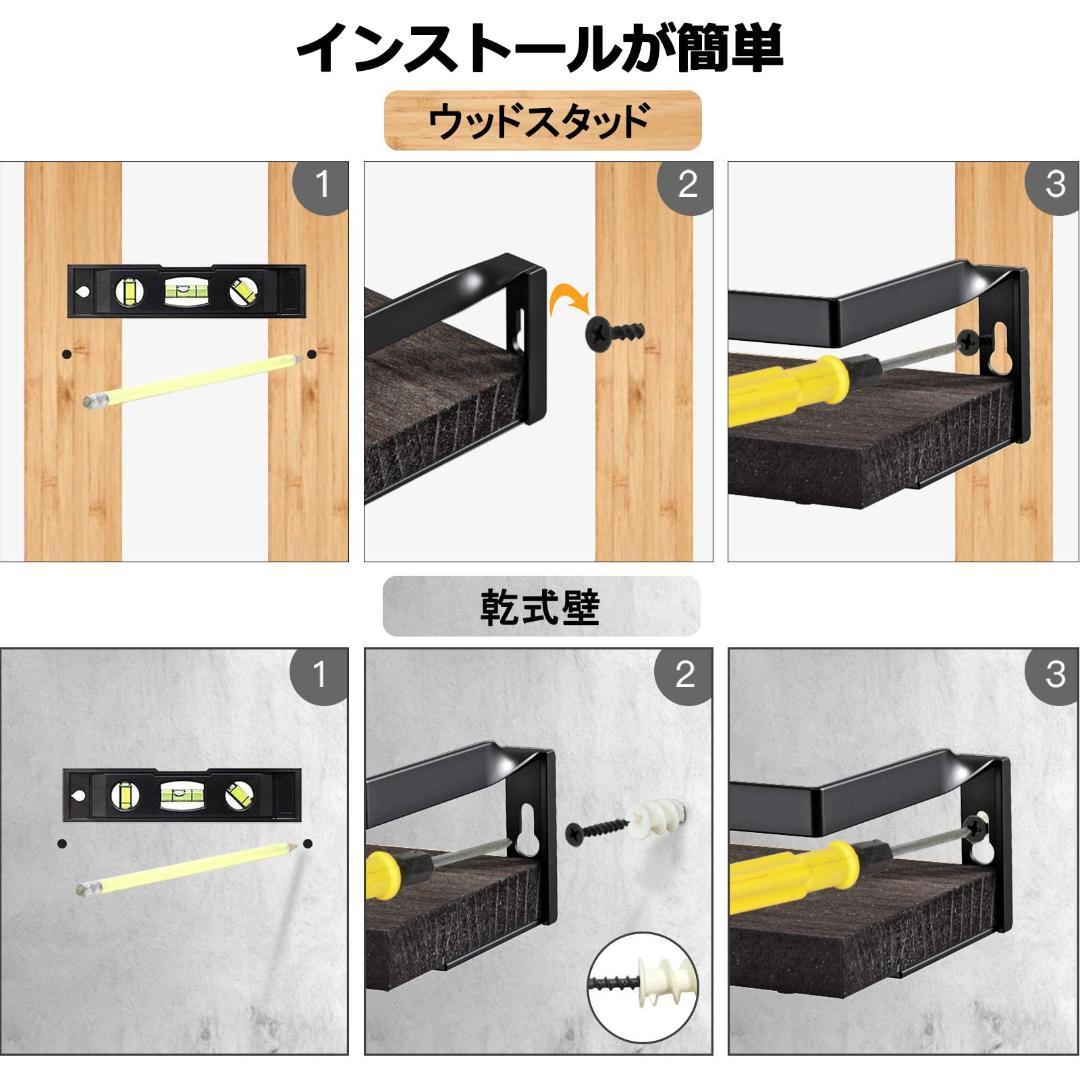 インストールが簡単

ウッドスタッド

1

2

3

乾式壁

1

2

3