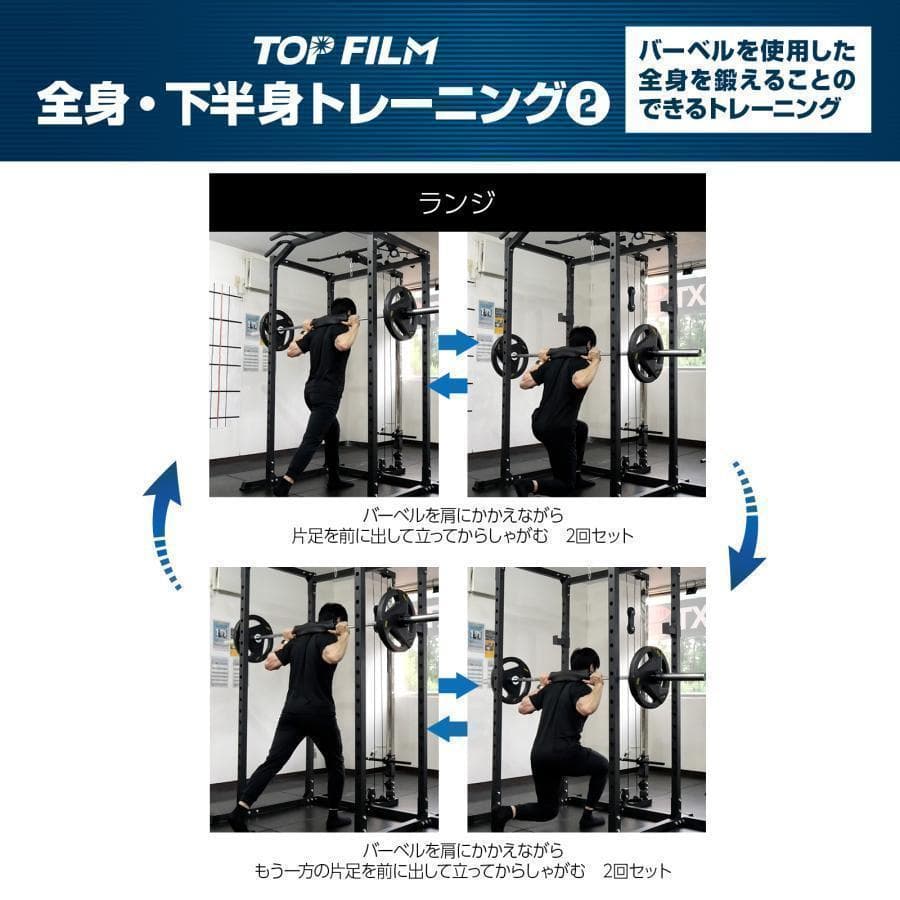 TOP FILM
全身・下半身トレーニング②

バーベルを使用した全身を鍛えることのできるトレーニング

ランジ

バーベルを肩にかかえながら
片足を前に出して立ってからしゃがむ　2回セット

バーベルを肩にかかえながら
もう一方の片足を前に出して立ってからしゃがむ　2回セット