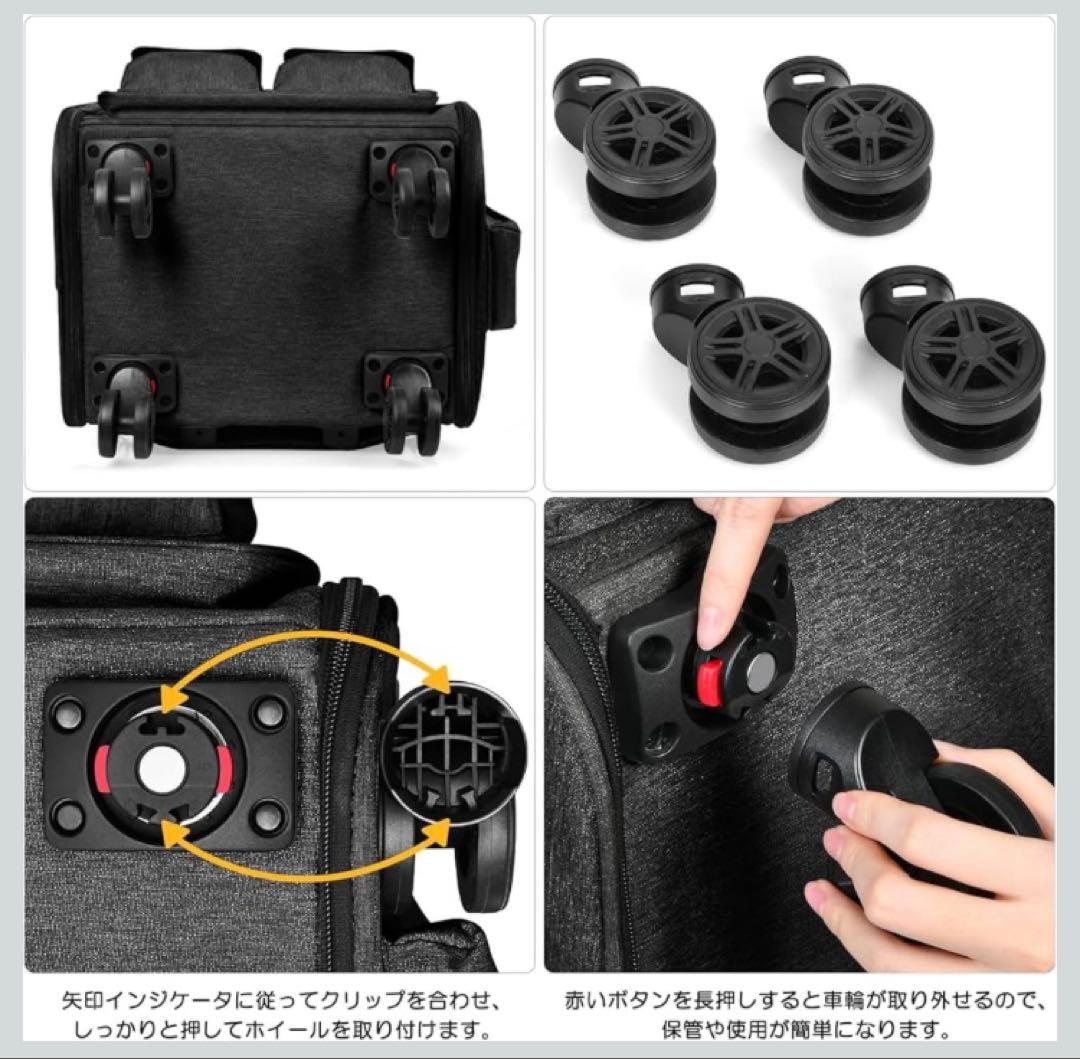 矢印インジケータに従ってクリップを合わせ、しっかりと押してホイールを取り付けます。

赤いボタンを長押しすると車輪が取り外せるので、保管や使用が簡単になります。