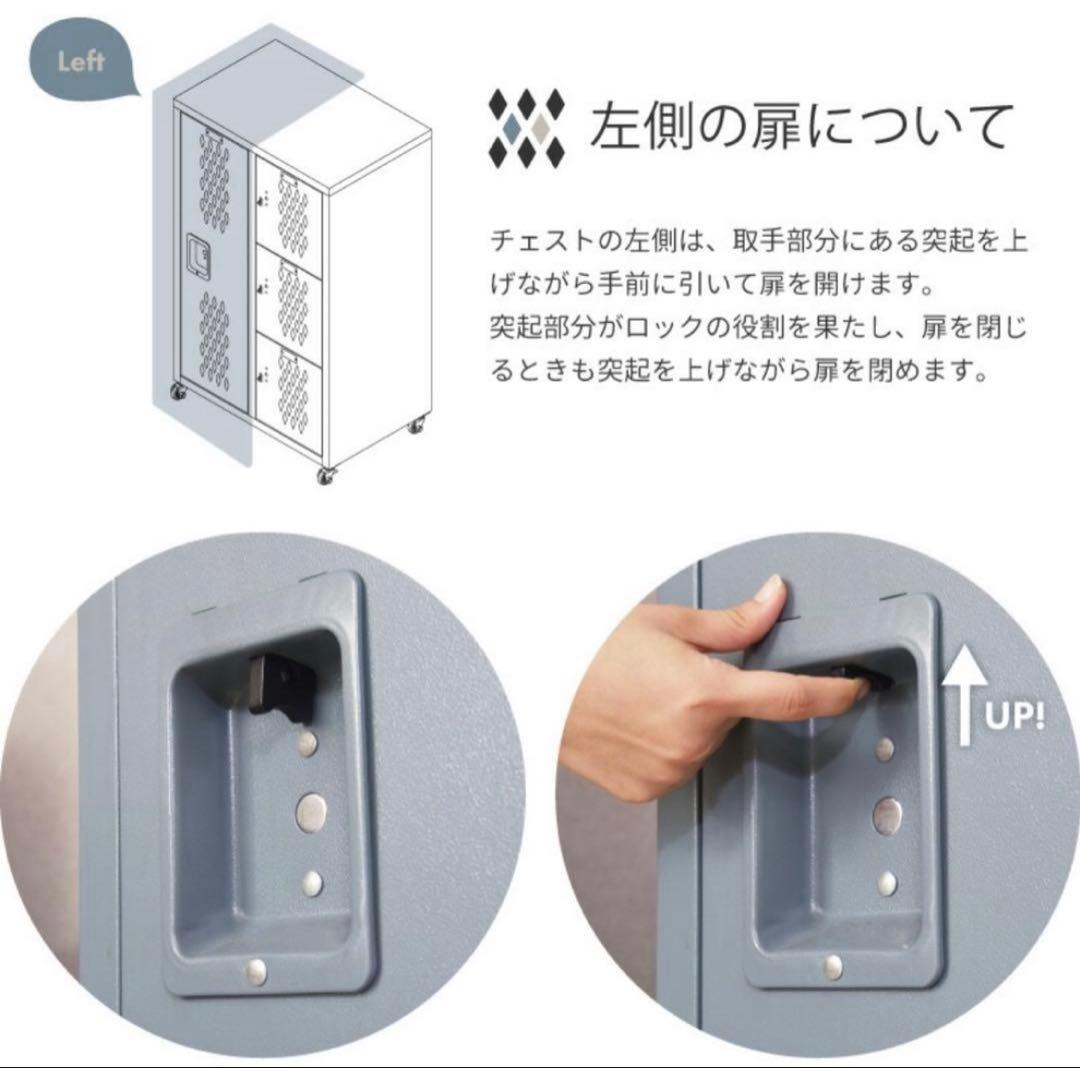 Left

左側の扉について

チェストの左側は、取手部分にある突起を上げながら手前に引いて扉を開けます。
突起部分がロックの役割を果たし、扉を閉じるときも突起を上げながら扉を閉めます。

UP!