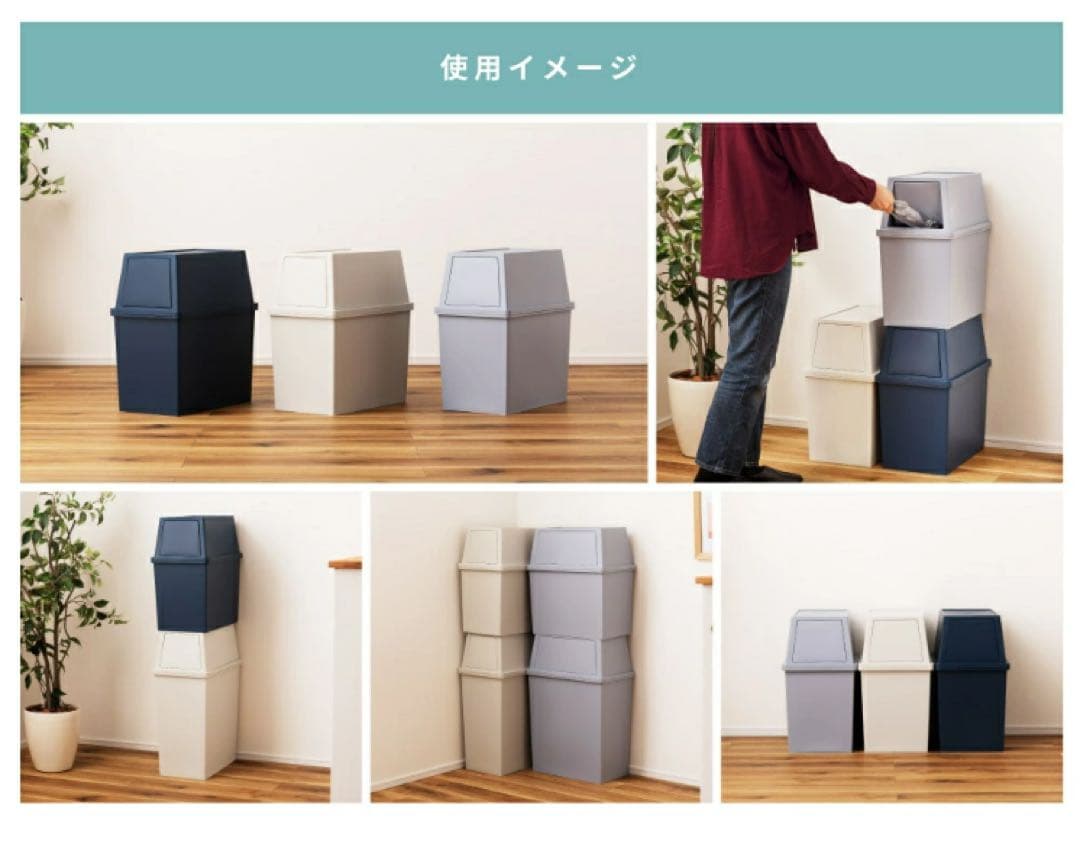 使用イメージ