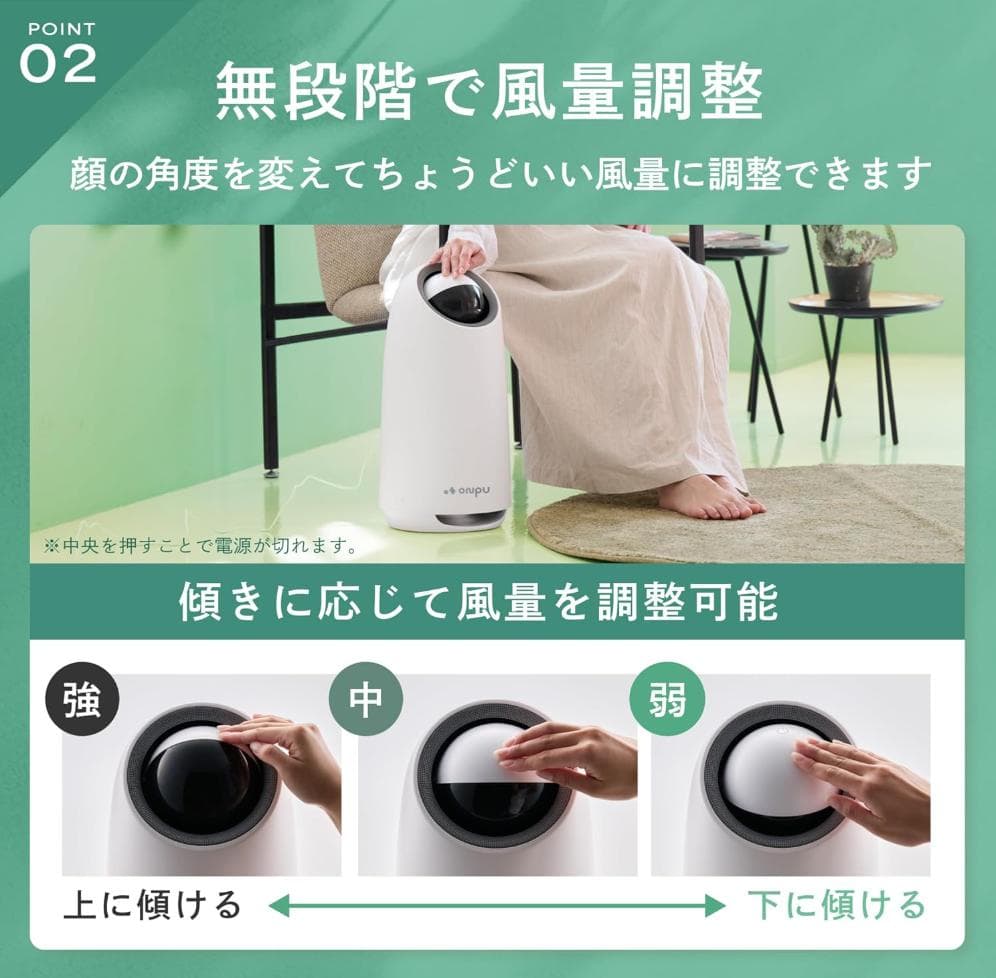 POINT
02

無段階で風量調整

顔の角度を変えてちょうどいい風量に調整できます

onpu

※中央を押すことで電源が切れます。

傾きに応じて風量を調整可能

強

中

弱

上に傾ける

下に傾ける