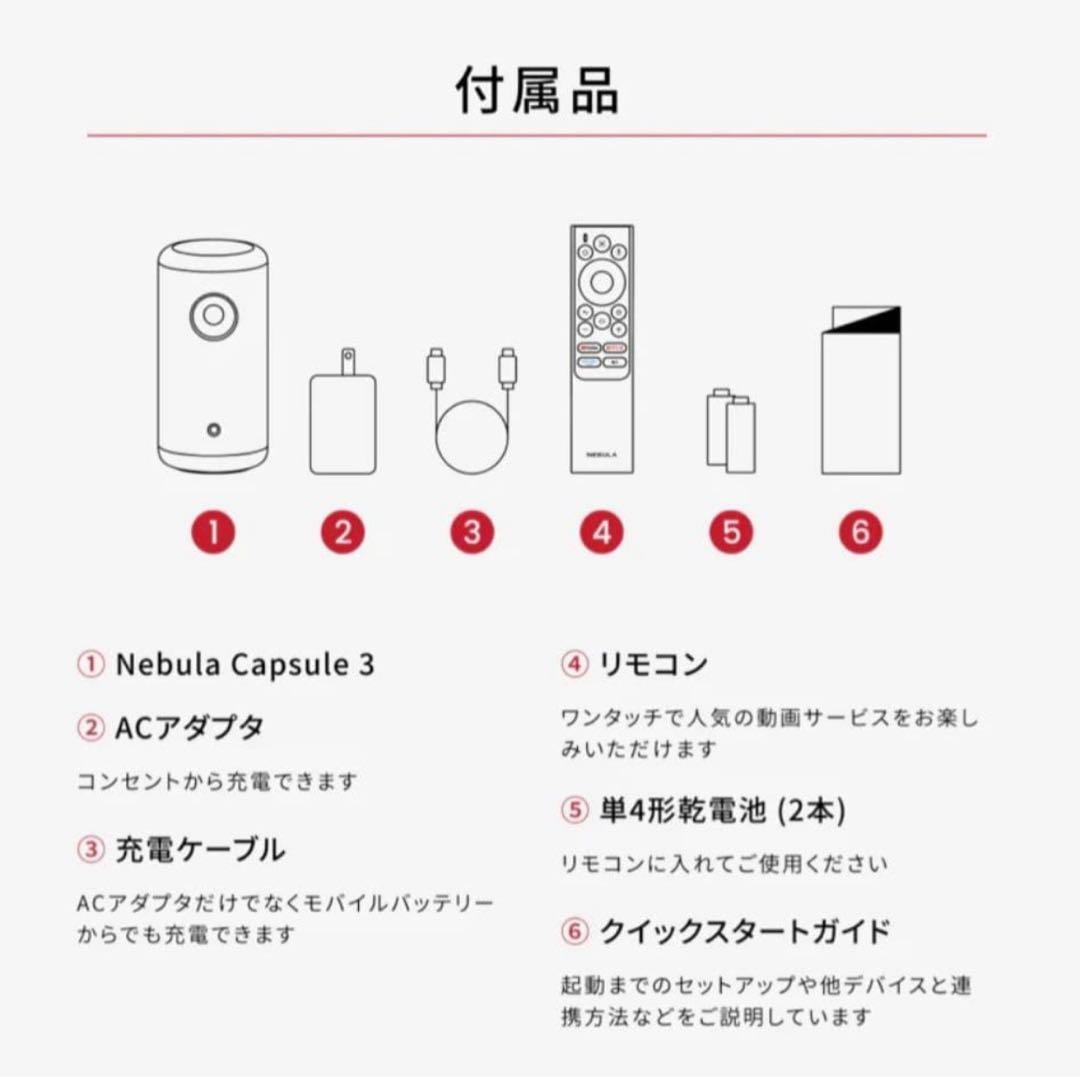 付属品

NEBULA

1 2 3 4 5 6

① Nebula Capsule 3

② ACアダプタ

コンセントから充電できます

③ 充電ケーブル

ACアダプタだけでなくモバイルバッテリーからでも充電できます

④ リモコン

ワンタッチで人気の動画サービスをお楽しみいただけます

⑤ 単4形乾電池 (2本)

リモコンに入れてご使用ください

⑥ クイックスタートガイド

起動までのセットアップや他デバイスと連携方法などをご説明しています