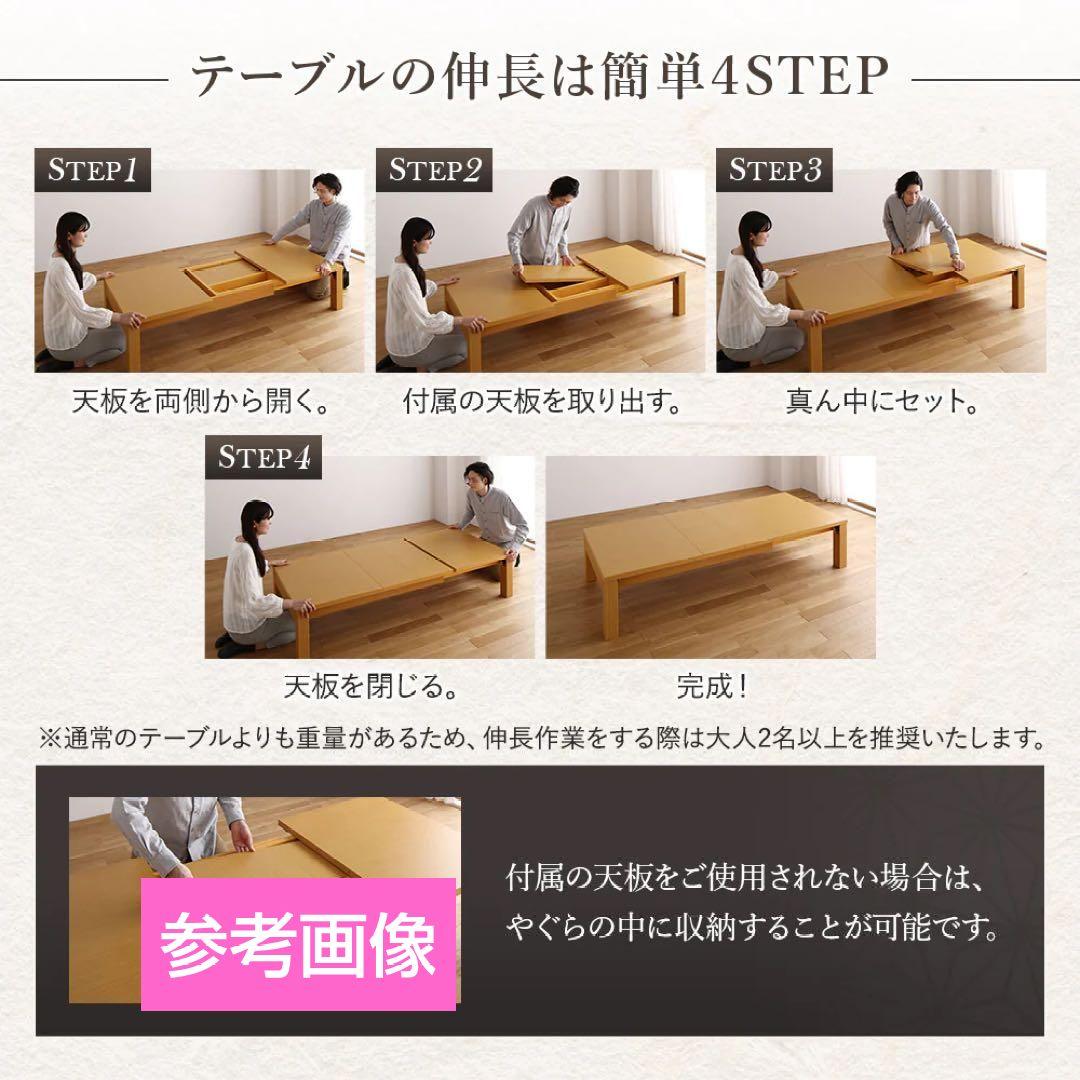 テーブルの伸長は簡単4STEP

STEP1

天板を両側から開く。

STEP2

付属の天板を取り出す。

STEP3

真ん中にセット。

STEP4

天板を閉じる。

完成！

※通常のテーブルよりも重量があるため、伸長作業をする際は大人2名以上を推奨いたします。

参考画像

付属の天板をご使用されない場合は、やぐらの中に収納することが可能です。