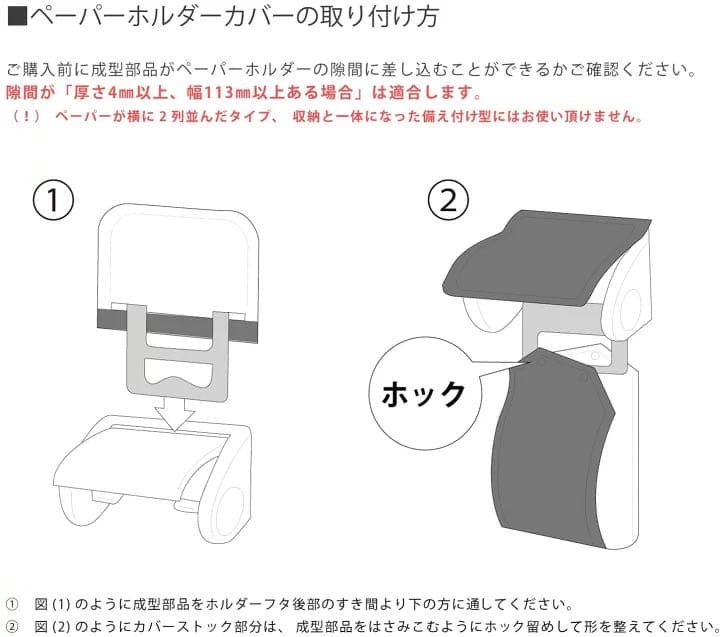 ■ペーパーホルダーカバーの取り付け方

ご購入前に成型部品がペーパーホルダーの隙間に差し込むことができるかご確認ください。
隙間が「厚さ4㎜以上、幅113㎜以上ある場合」は適合します。
（！） ペーパーが横に２列並んだタイプ、 収納と一体になった備え付け型にはお使い頂けません。

①

②

ホック

① 図 (1) のように成型部品をホルダーフタ後部のすき間より下の方に通してください。
② 図 (2) のようにカバーストック部分は、 成型部品をはさみこむようにホック留めして形を整えてください。