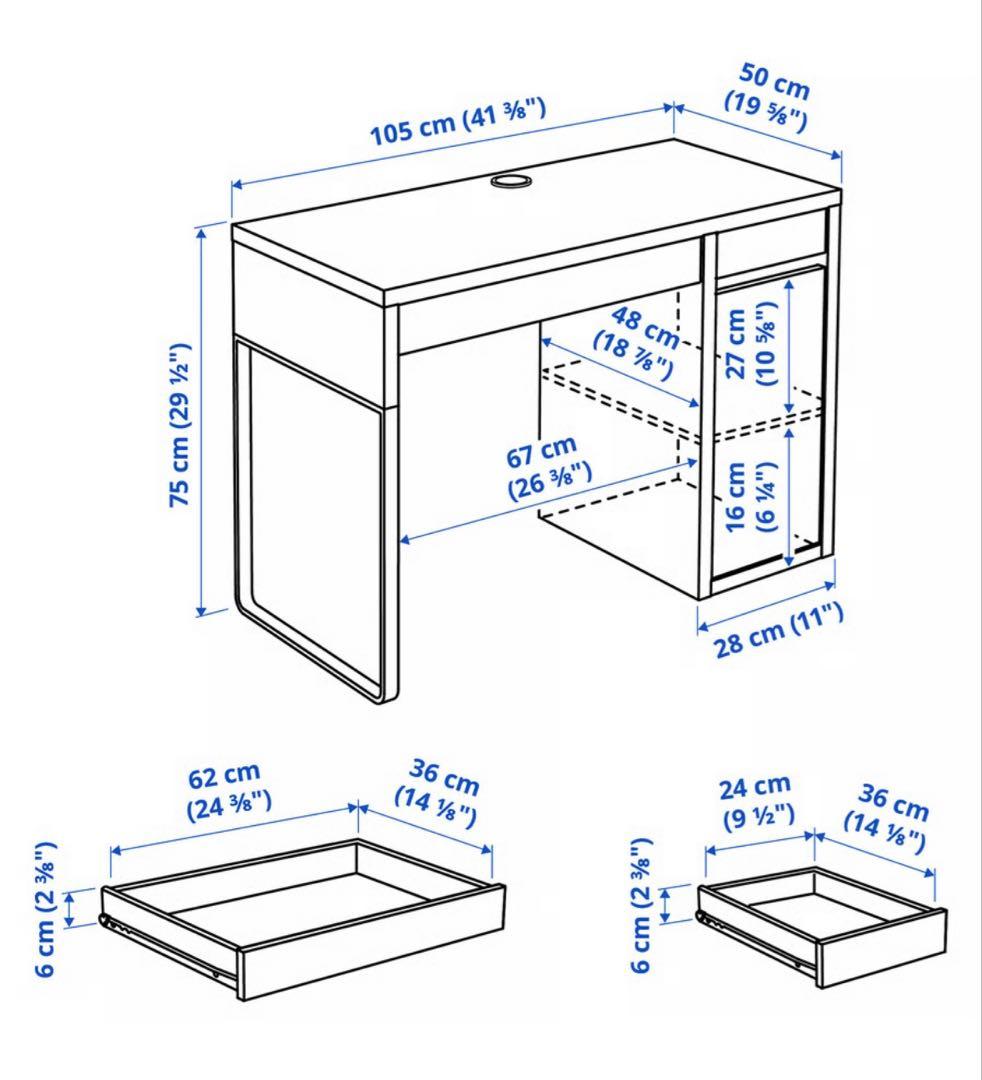 105 cm (41 ⅜")

50 cm (19 ⅝")

75 cm (29 ½")

48 cm (18 ⅞")

27 cm (10 ⅝")

67 cm (26 ⅜")

16 cm (6 ¼")

28 cm (11")

62 cm (24 ⅜")

36 cm (14 ⅛")

6 cm (2 ⅜")

24 cm (9 ½")

36 cm (14 ⅛")

6 cm (2 ⅜")