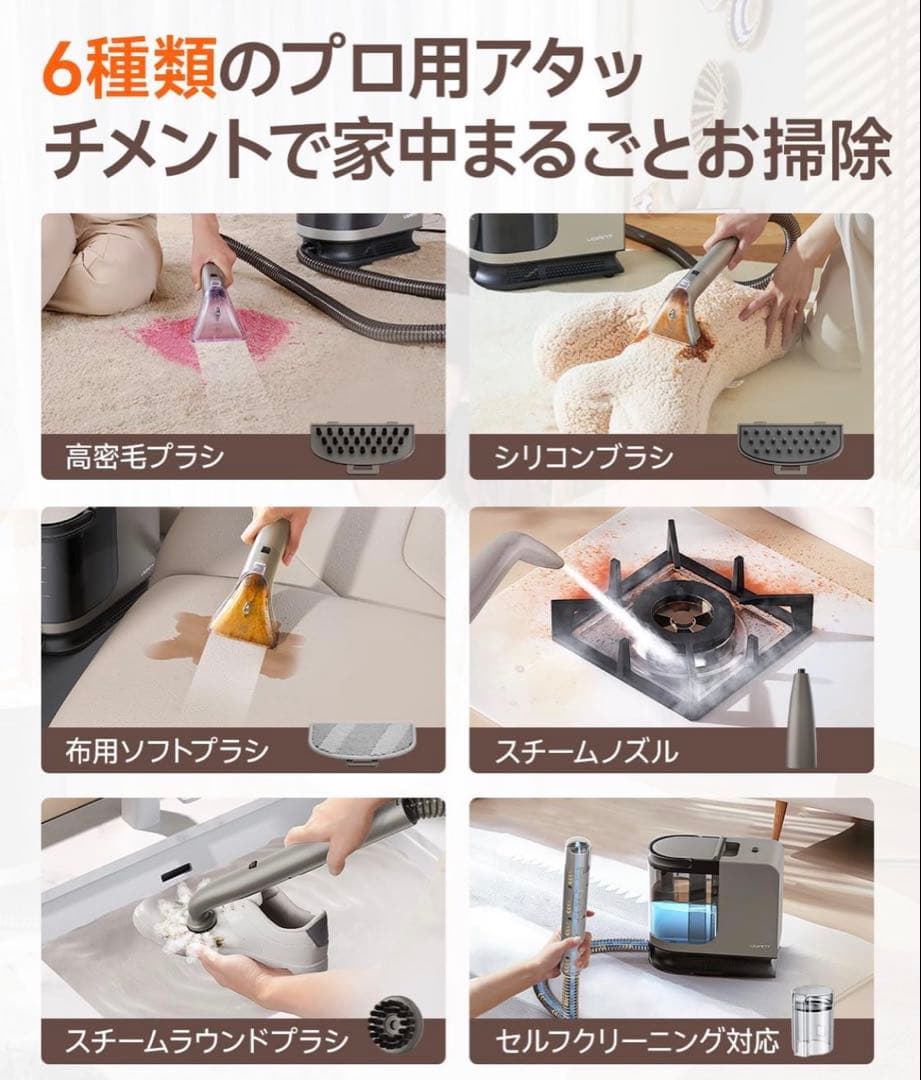 6種類のプロ用アタッチメントで家中まるごとお掃除

高密毛ブラシ

シリコンブラシ

布用ソフトブラシ

スチームノズル

スチームラウンドブラシ

セルフクリーニング対応