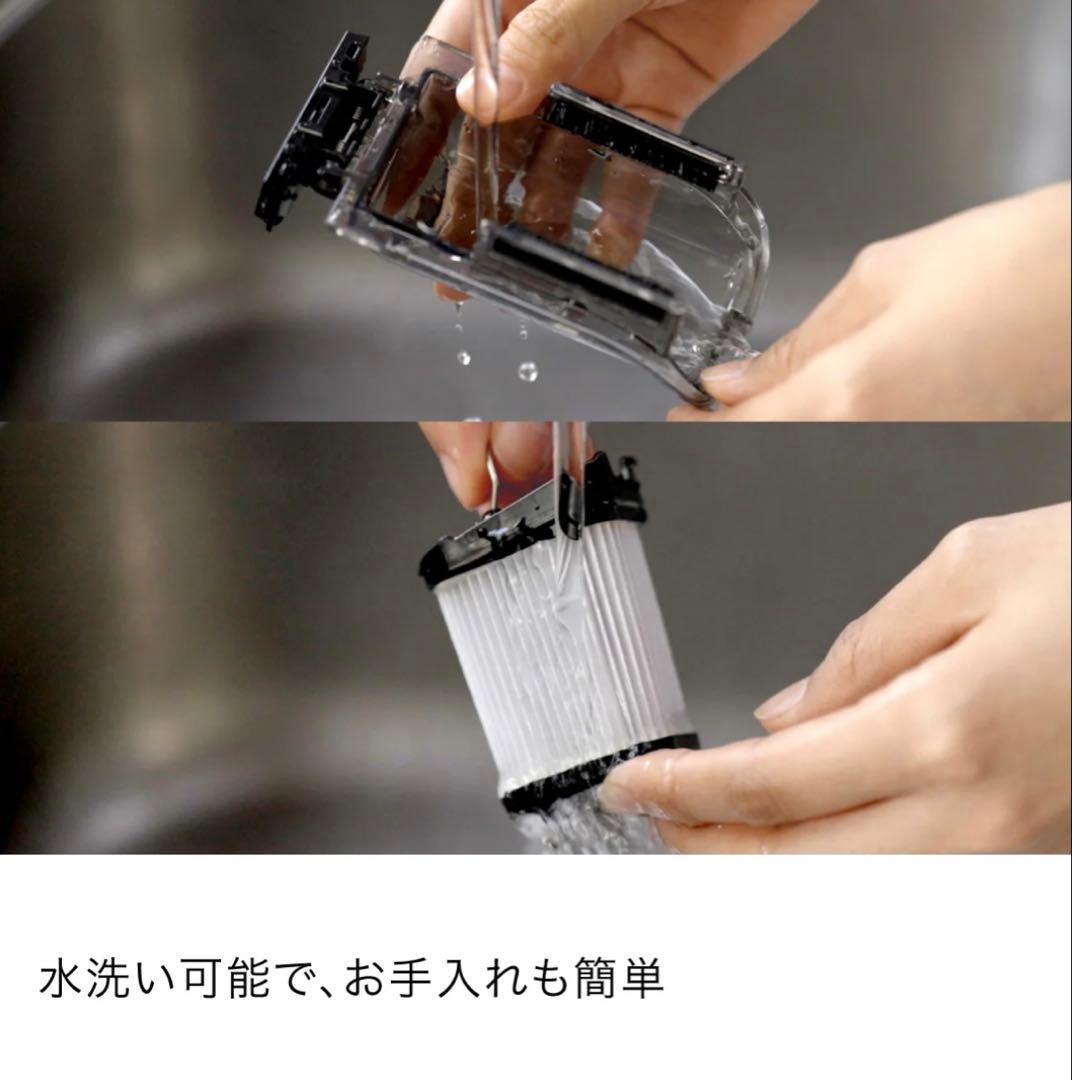 水洗い可能で、お手入れも簡単