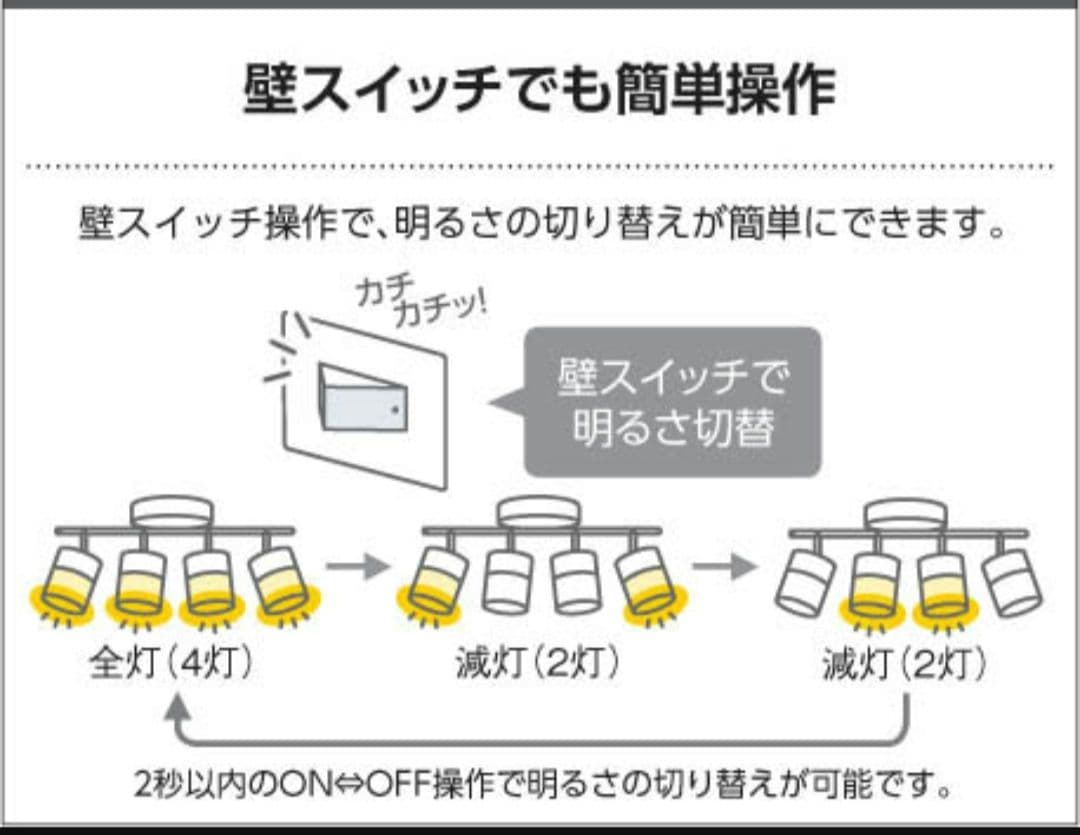 壁スイッチでも簡単操作

壁スイッチ操作で、明るさの切り替えが簡単にできます。

カチ
カチッ!

壁スイッチで
明るさ切替

全灯(4灯)

減灯(2灯)

減灯(2灯)

2秒以内のON⇔OFF操作で明るさの切り替えが可能です。