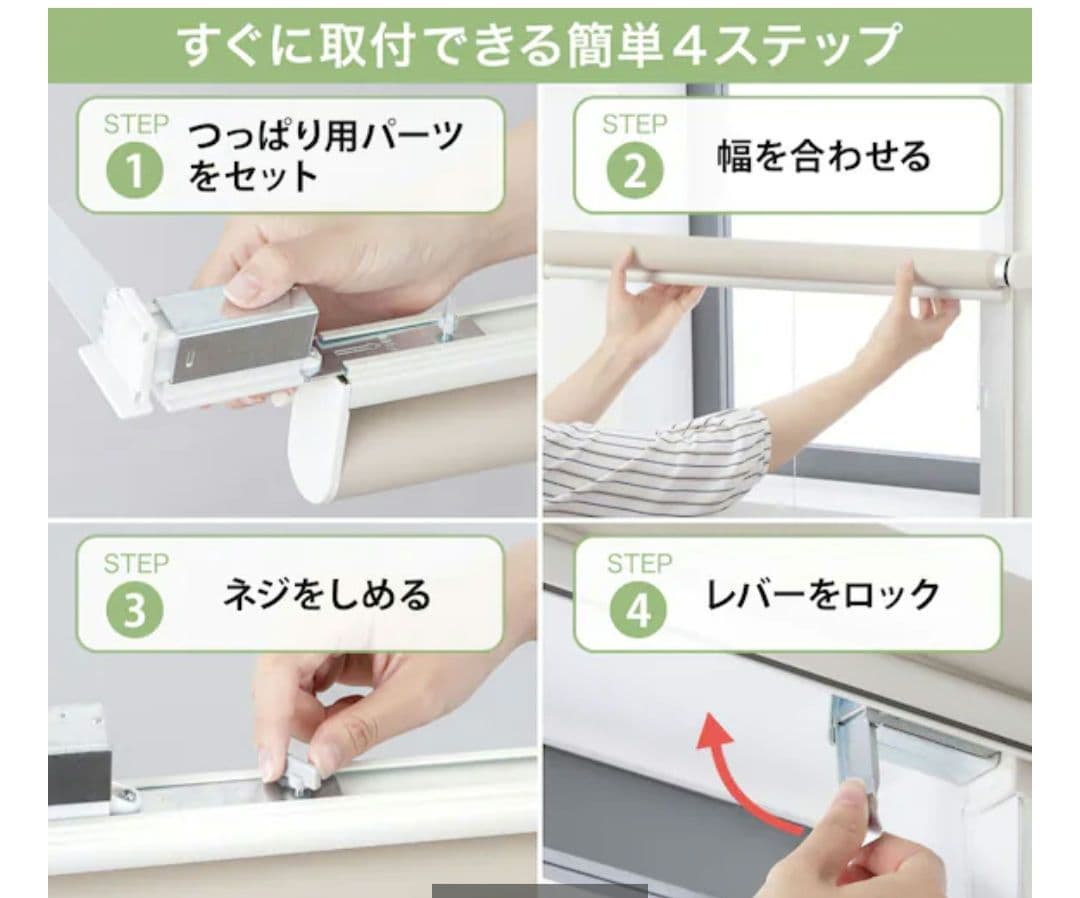 すぐに取付できる簡単4ステップ

STEP 1 つっぱり用パーツをセット

STEP 2 幅を合わせる

STEP 3 ネジをしめる

STEP 4 レバーをロック