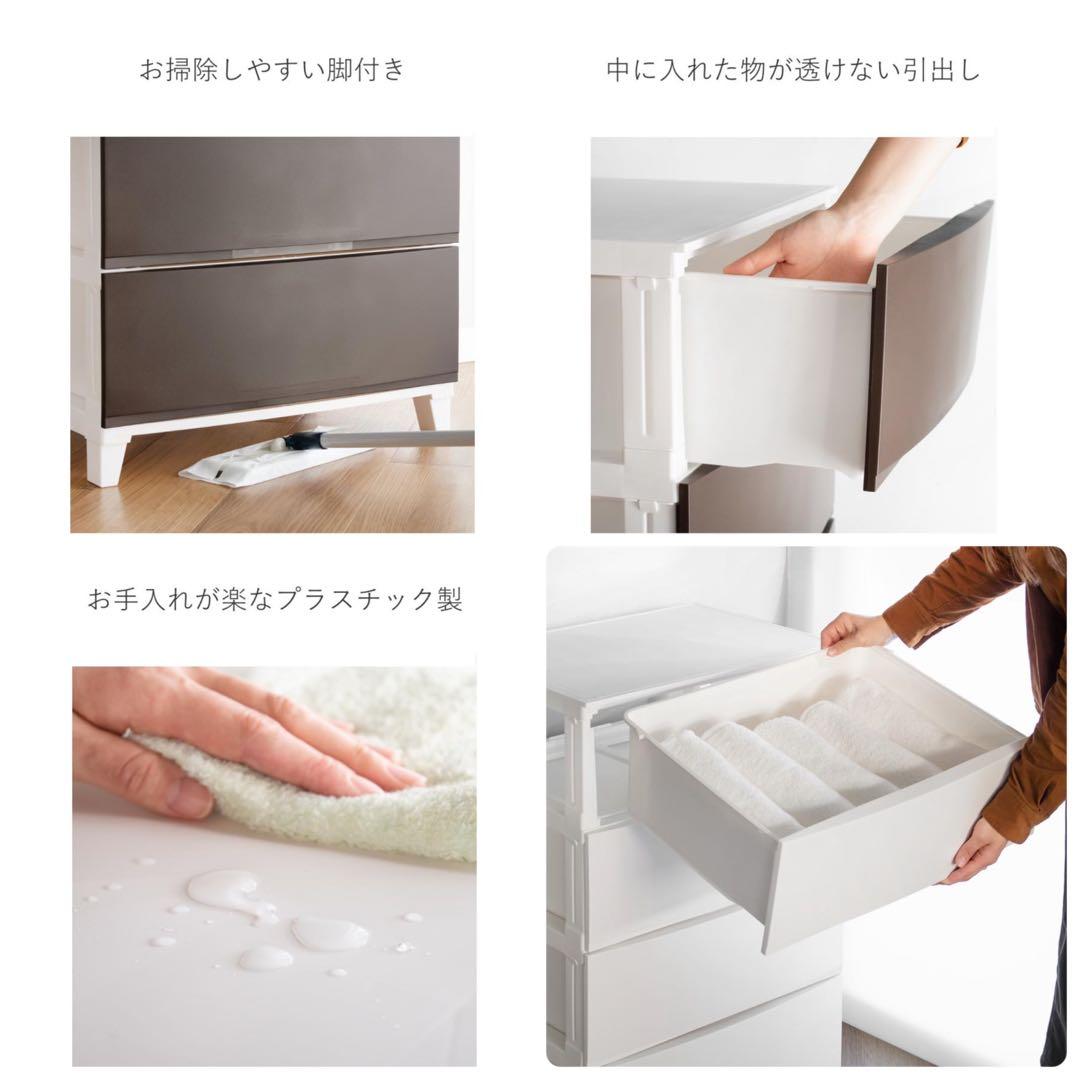 お掃除しやすい脚付き

中に入れた物が透けない引出し

お手入れが楽なプラスチック製