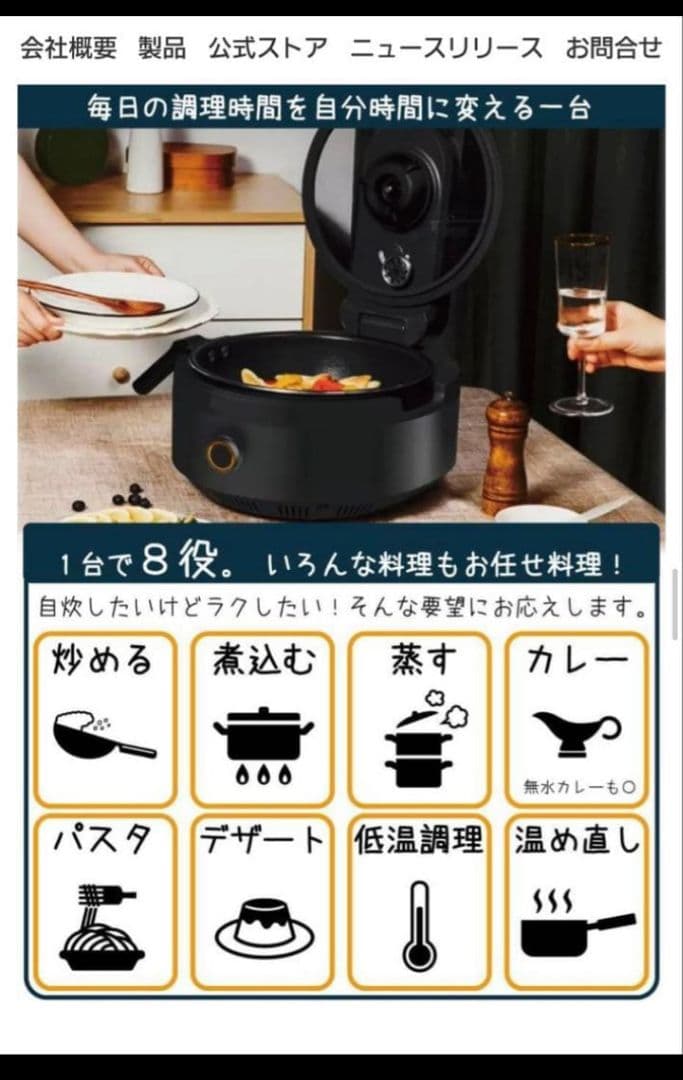 会社概要　製品　公式ストア　ニュースリリース　お問合せ

毎日の調理時間を自分時間に変える一台

1台で8役。いろんな料理もお任せ料理！

自炊したいけどラクしたい！そんな要望にお応えします。

炒める

煮込む

蒸す

カレー

無水カレーも○

パスタ

デザート

低温調理

温め直し