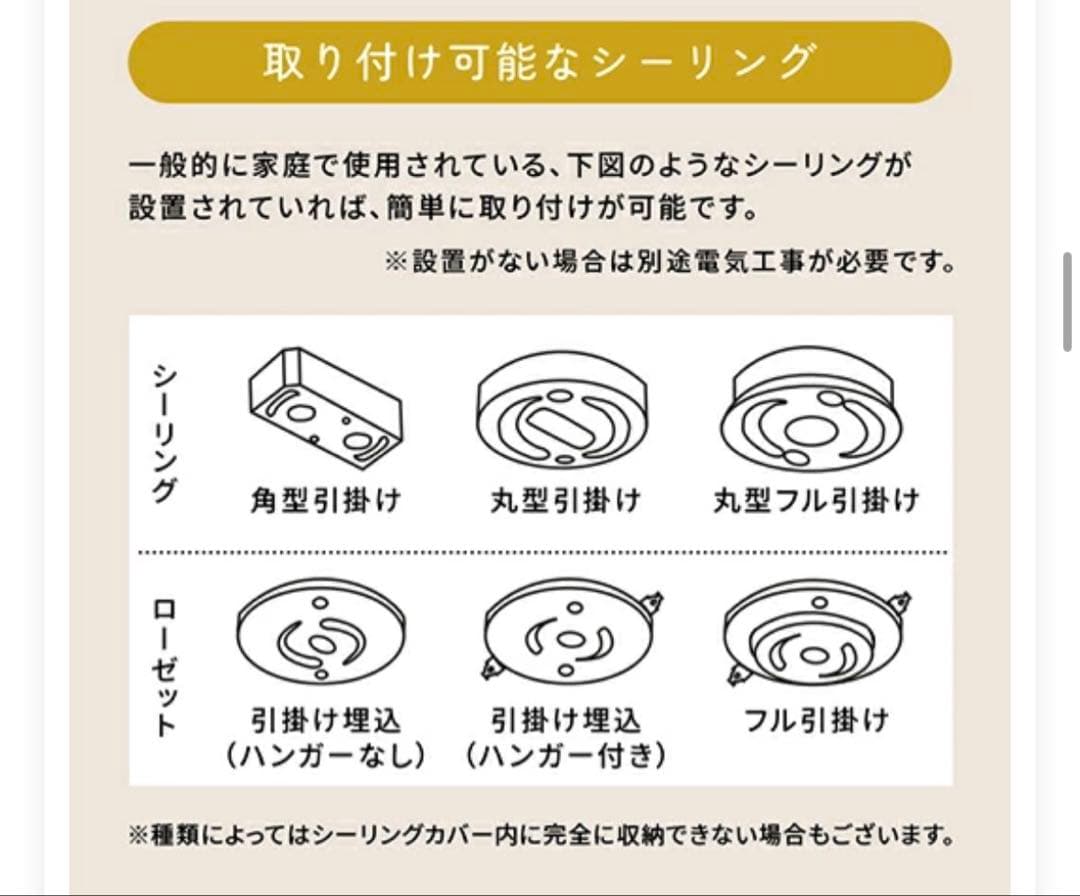 取り付け可能なシーリング

一般的に家庭で使用されている、下図のようなシーリングが設置されていれば、簡単に取り付けが可能です。

※設置がない場合は別途電気工事が必要です。

シーリング

角型引掛け

丸型引掛け

丸型フル引掛け

ローゼット

引掛け埋込
（ハンガーなし）

引掛け埋込
（ハンガー付き）

フル引掛け

※種類によってはシーリングカバー内に完全に収納できない場合もございます。