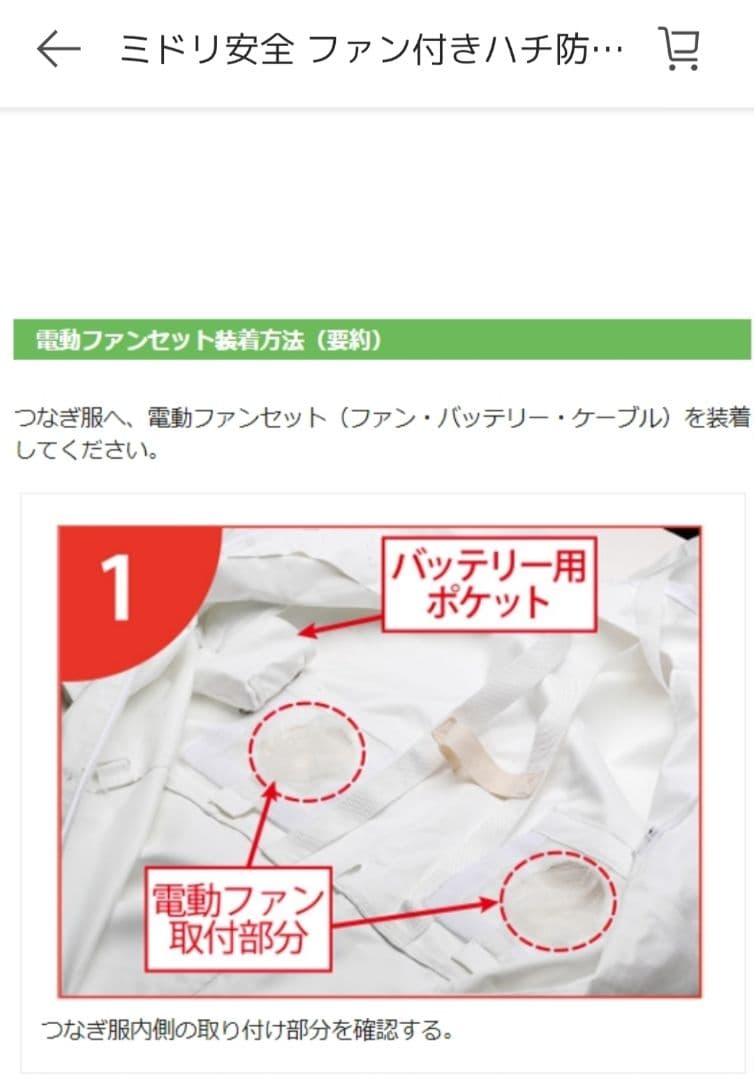 ミドリ安全 ファン付きハチ防…

電動ファンセット装着方法（要約）

つなぎ服へ、電動ファンセット（ファン・バッテリー・ケーブル）を装着してください。

1

バッテリー用ポケット

電動ファン取付部分

つなぎ服内側の取り付け部分を確認する。