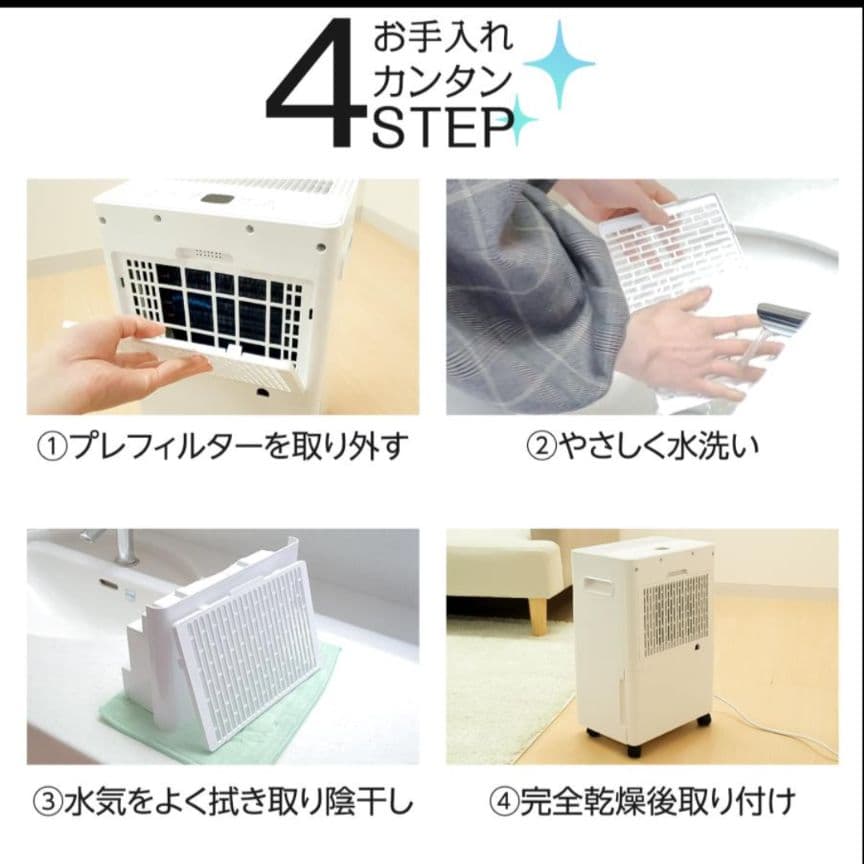 4 お手入れ カンタン STEP

①プレフィルターを取り外す

②やさしく水洗い

③水気をよく拭き取り陰干し

④完全乾燥後取り付け