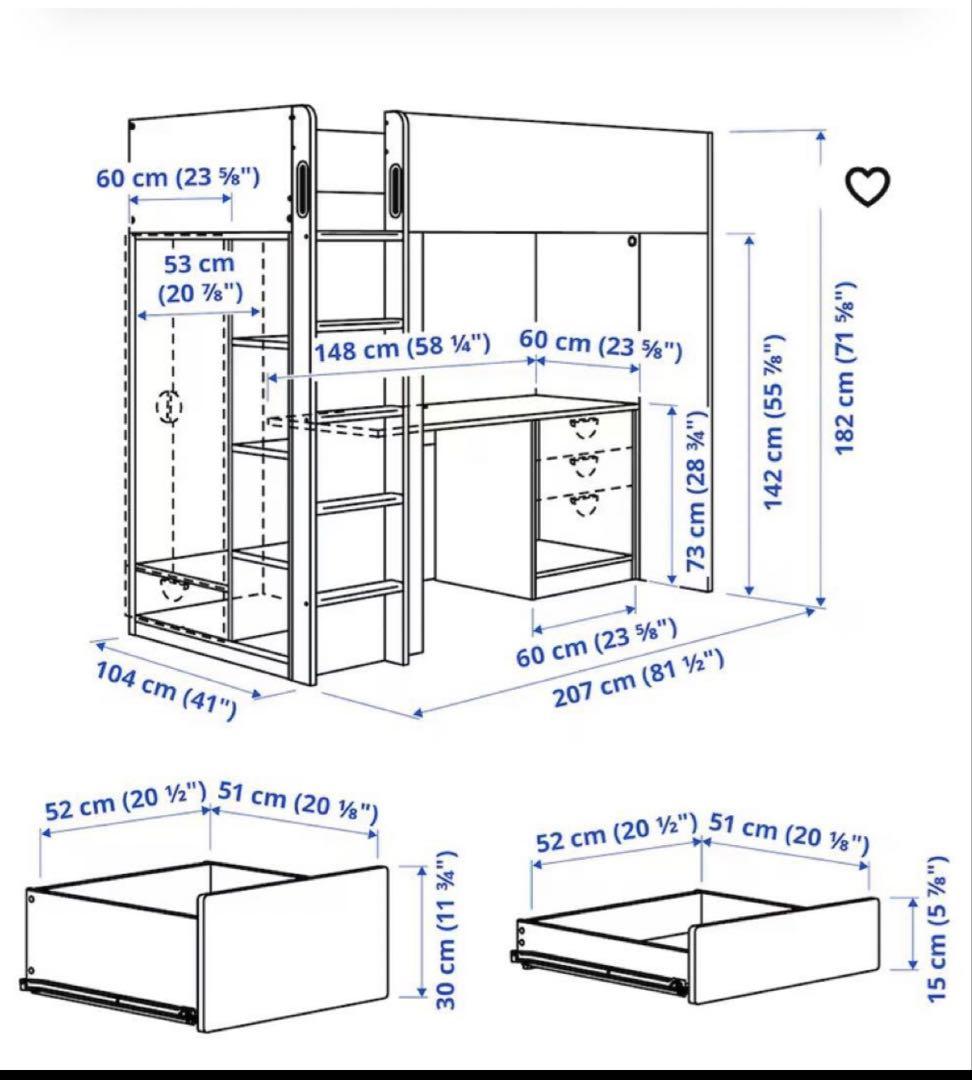 60 cm (23 ⅝")

53 cm (20 ⅞")

148 cm (58 ¼")

60 cm (23 ⅝")

73 cm (28 ¾")

142 cm (55 ⅞")

182 cm (71 ⅝")

60 cm (23 ⅝")

104 cm (41")

207 cm (81 ½")

52 cm (20 ½")

51 cm (20 ⅛")

30 cm (11 ¾")

52 cm (20 ½")

51 cm (20 ⅛")

15 cm (5 ⅞")