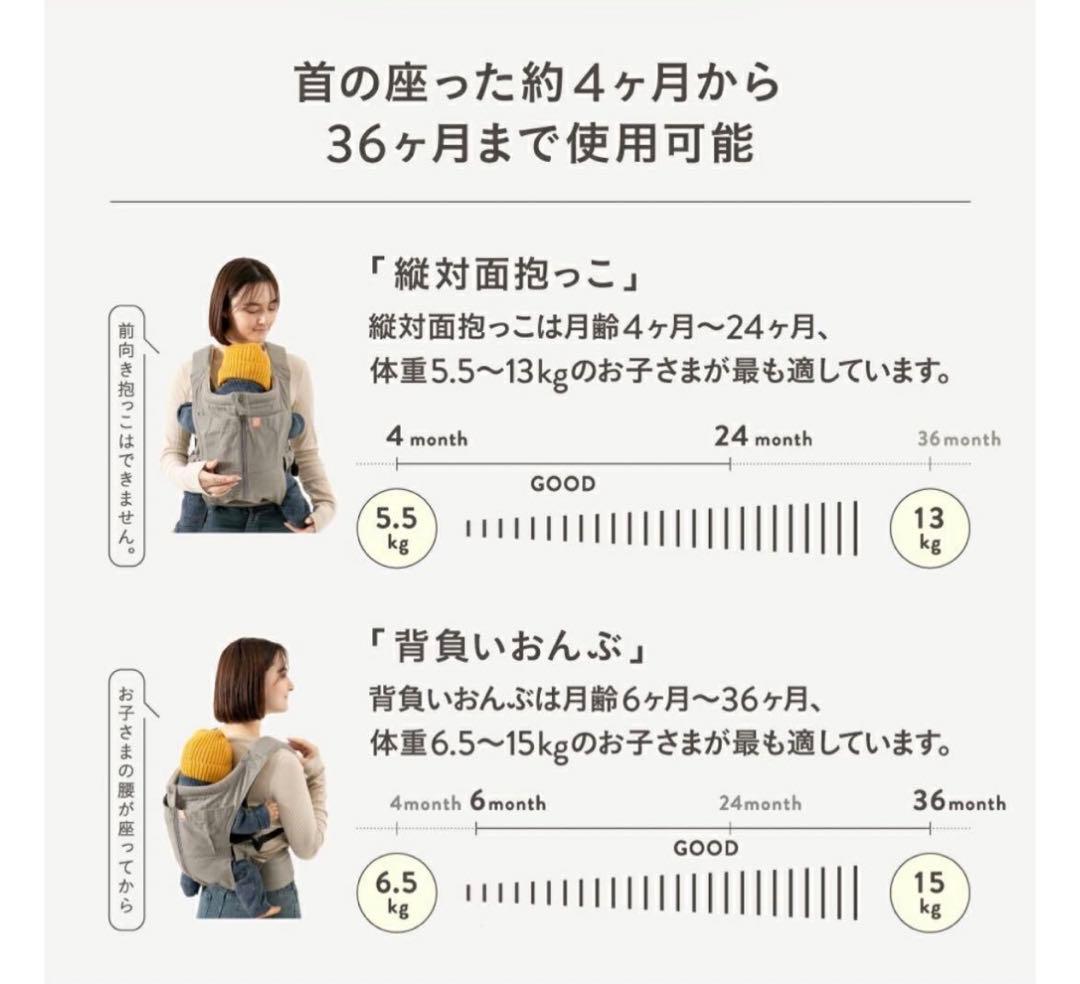 首の座った約4ヶ月から
36ヶ月まで使用可能

前向き抱っこはできません。

「縦対面抱っこ」
縦対面抱っこは月齢4ヶ月〜24ヶ月、
体重5.5〜13kgのお子さまが最も適しています。

4 month
24 month
36 month
GOOD
5.5 kg
13 kg

お子さまの腰が座ってから

「背負いおんぶ」
背負いおんぶは月齢6ヶ月〜36ヶ月、
体重6.5〜15kgのお子さまが最も適しています。

4month
6month
24month
36month
GOOD
6.5 kg
15 kg