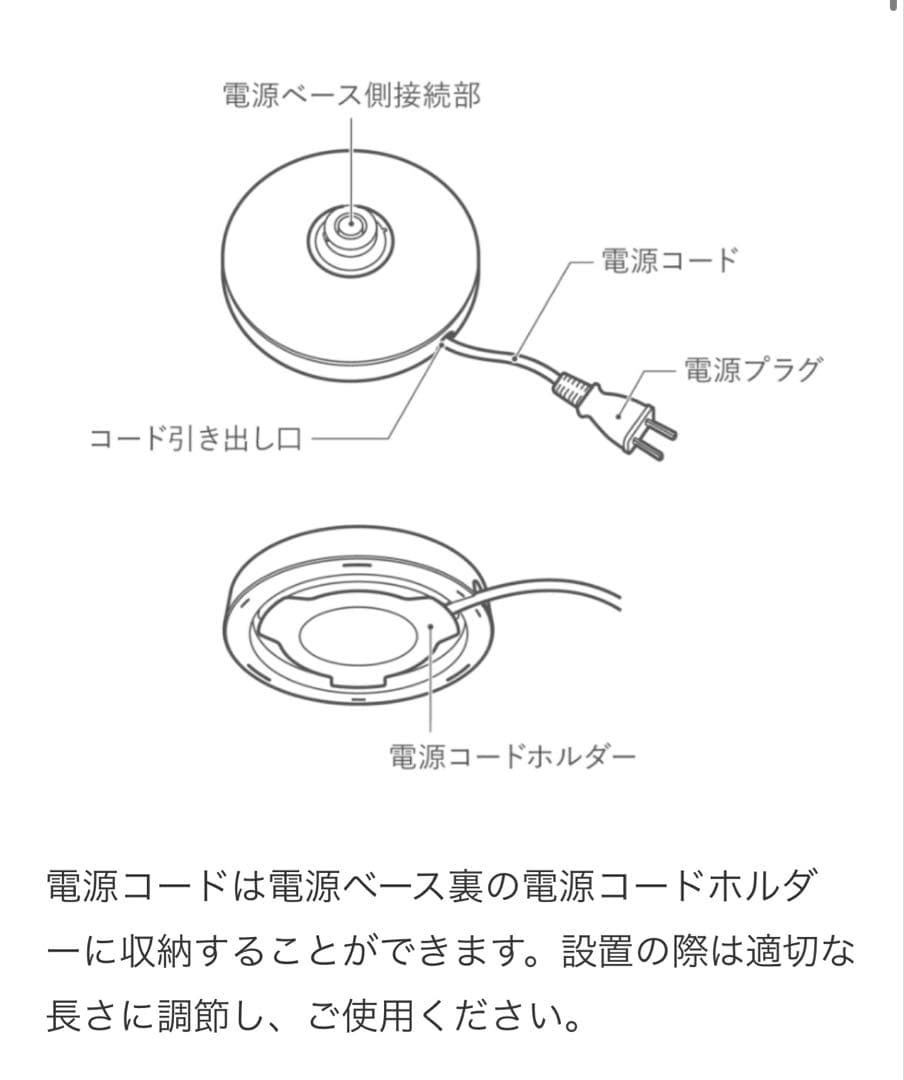 電源ベース側接続部

電源コード

電源プラグ

コード引き出し口

電源コードホルダー

電源コードは電源ベース裏の電源コードホルダーに収納することができます。設置の際は適切な長さに調節し、ご使用ください。