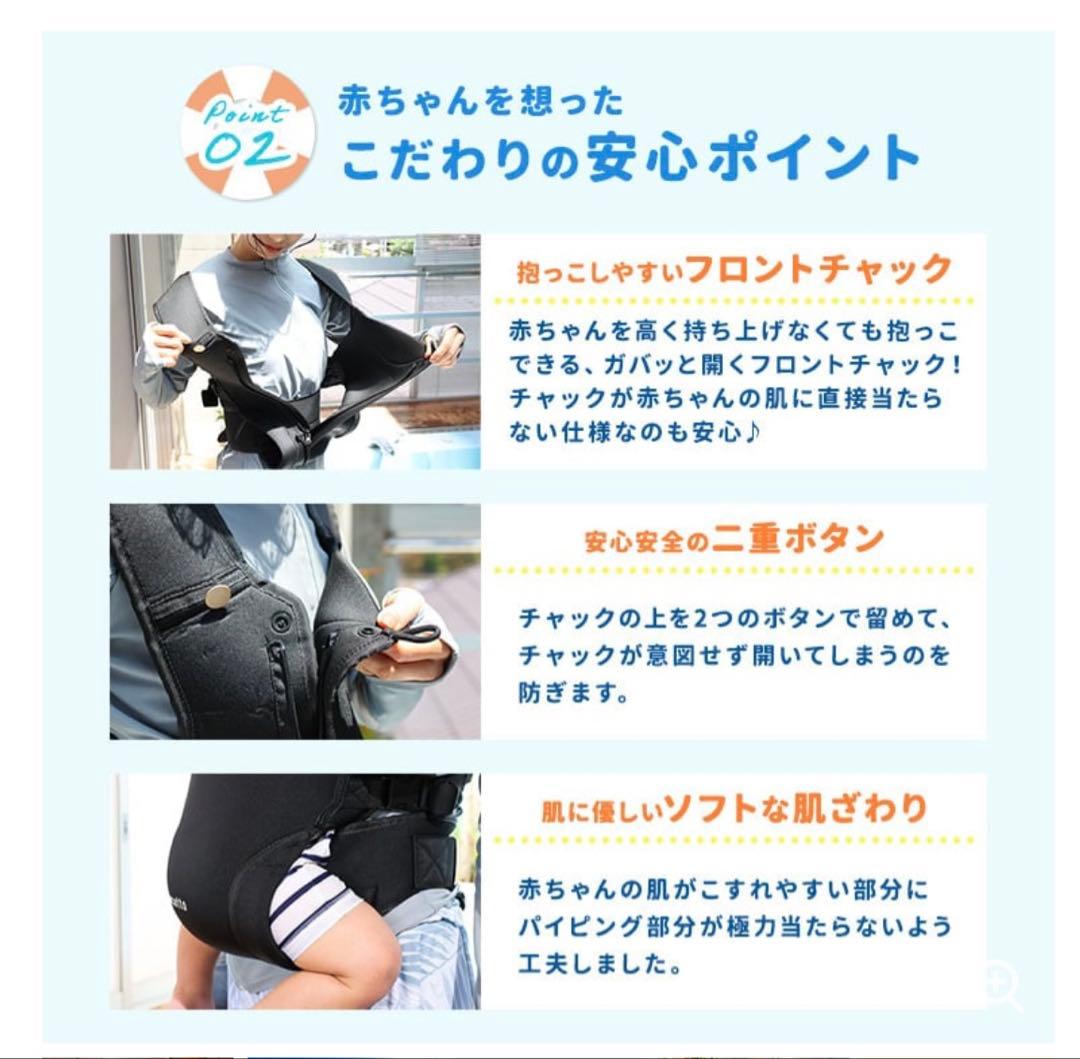 Point 02

赤ちゃんを想った
こだわりの安心ポイント

抱っこしやすいフロントチャック

赤ちゃんを高く持ち上げなくても抱っこできる、ガバッと開くフロントチャック！チャックが赤ちゃんの肌に直接当たらない仕様なのも安心♪

安心安全の二重ボタン

チャックの上を2つのボタンで留めて、チャックが意図せず開いてしまうのを防ぎます。

肌に優しいソフトな肌ざわり

赤ちゃんの肌がこすれやすい部分にパイピング部分が極力当たらないよう工夫しました。