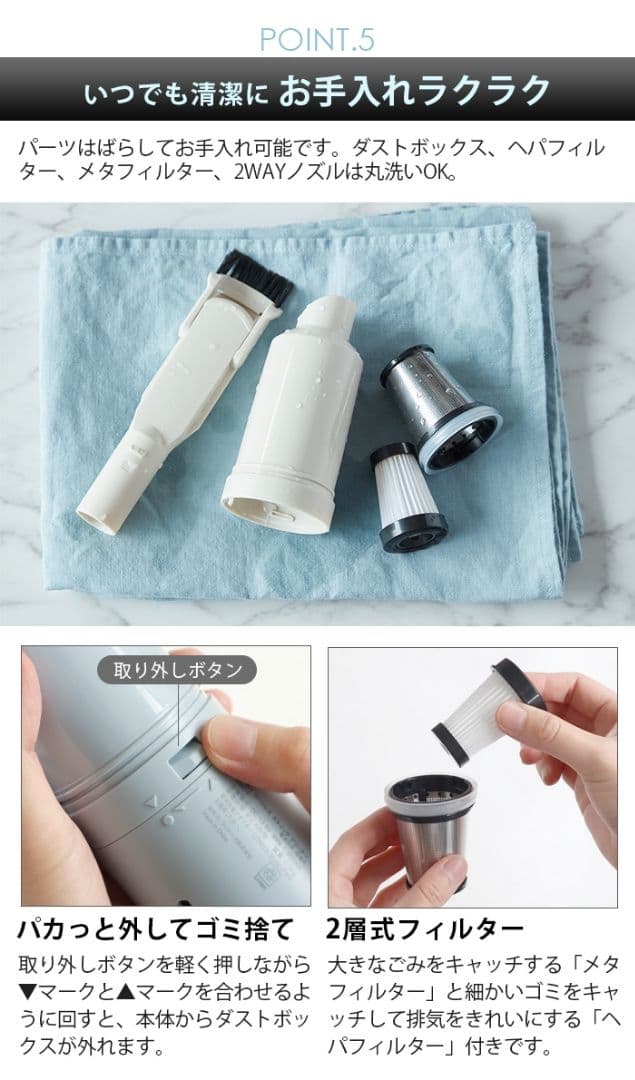 POINT.5

いつでも清潔に お手入れラクラク

パーツはばらしてお手入れ可能です。ダストボックス、ヘパフィルター、メタフィルター、2WAYノズルは丸洗いOK。

取り外しボタン

パカっと外してゴミ捨て

取り外しボタンを軽く押しながら▼マークと▲マークを合わせるように回すと、本体からダストボックスが外れます。

2層式フィルター

大きなごみをキャッチする「メタフィルター」と細かいゴミをキャッチして排気をきれいにする「ヘパフィルター」付きです。